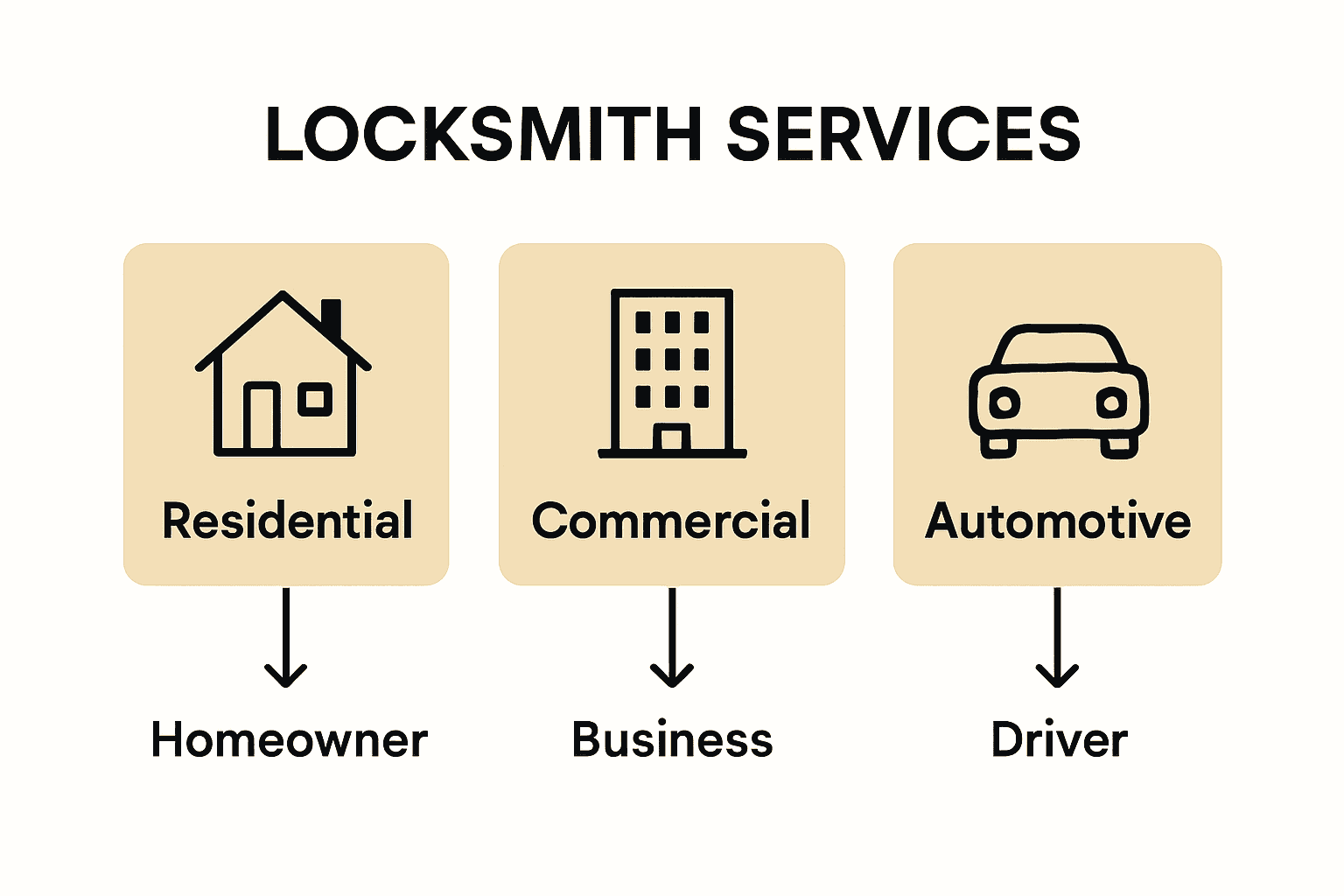 LOCKSMITH SERVICES

Residential

Commercial

Automotive

Homeowner

Business

Driver