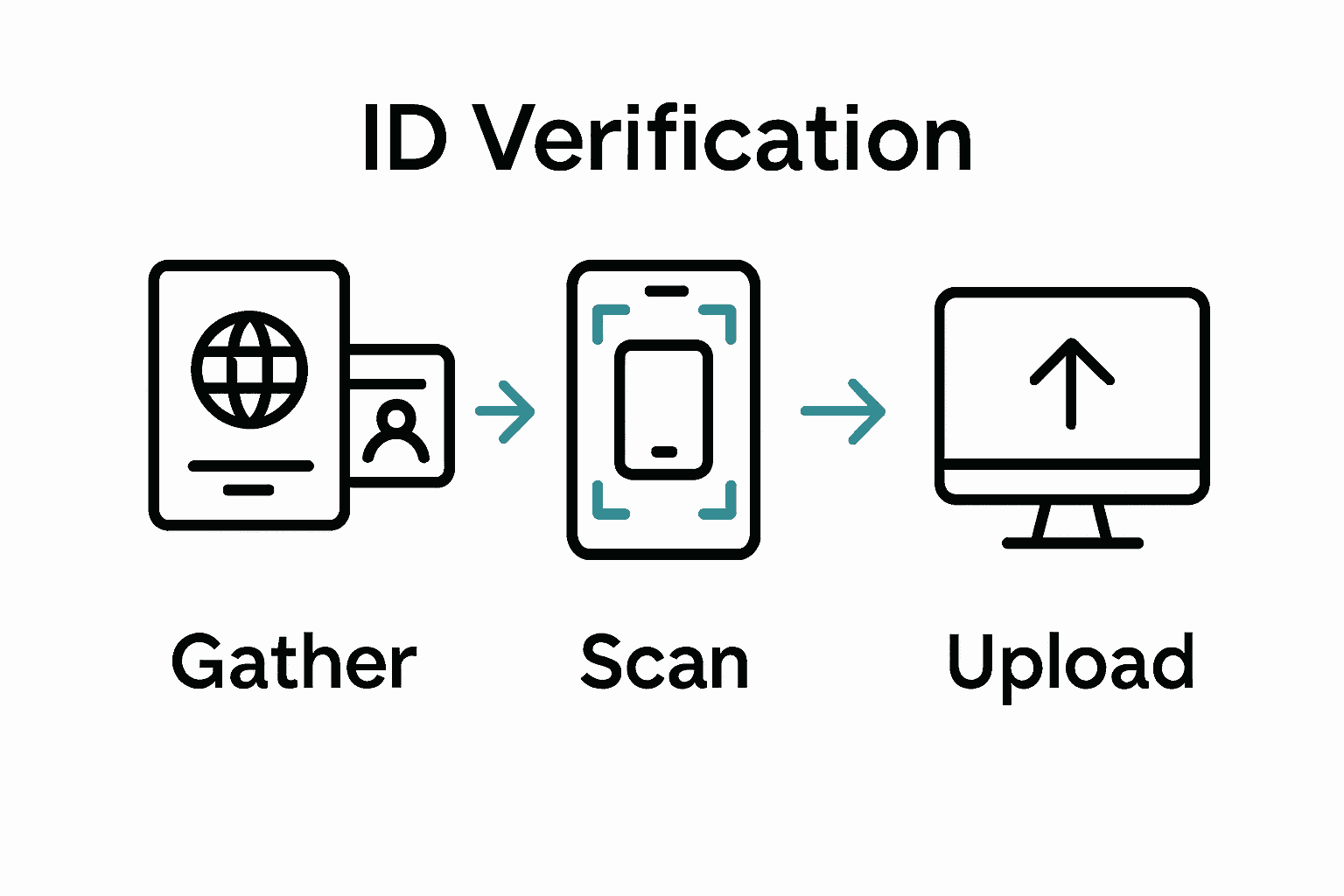 ID Verification

Gather

Scan

Upload