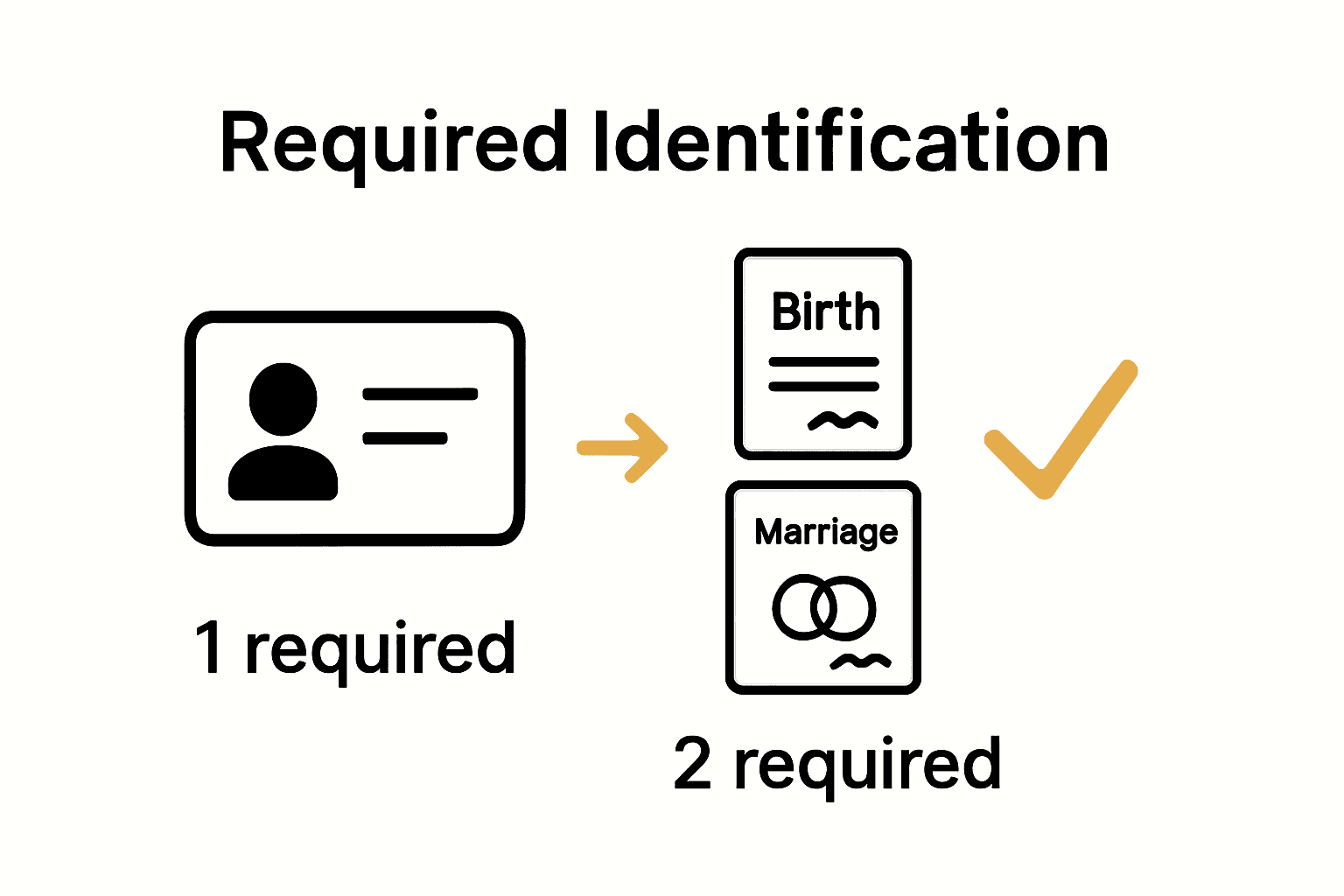 Required Identification

1 required

Birth

Marriage

2 required