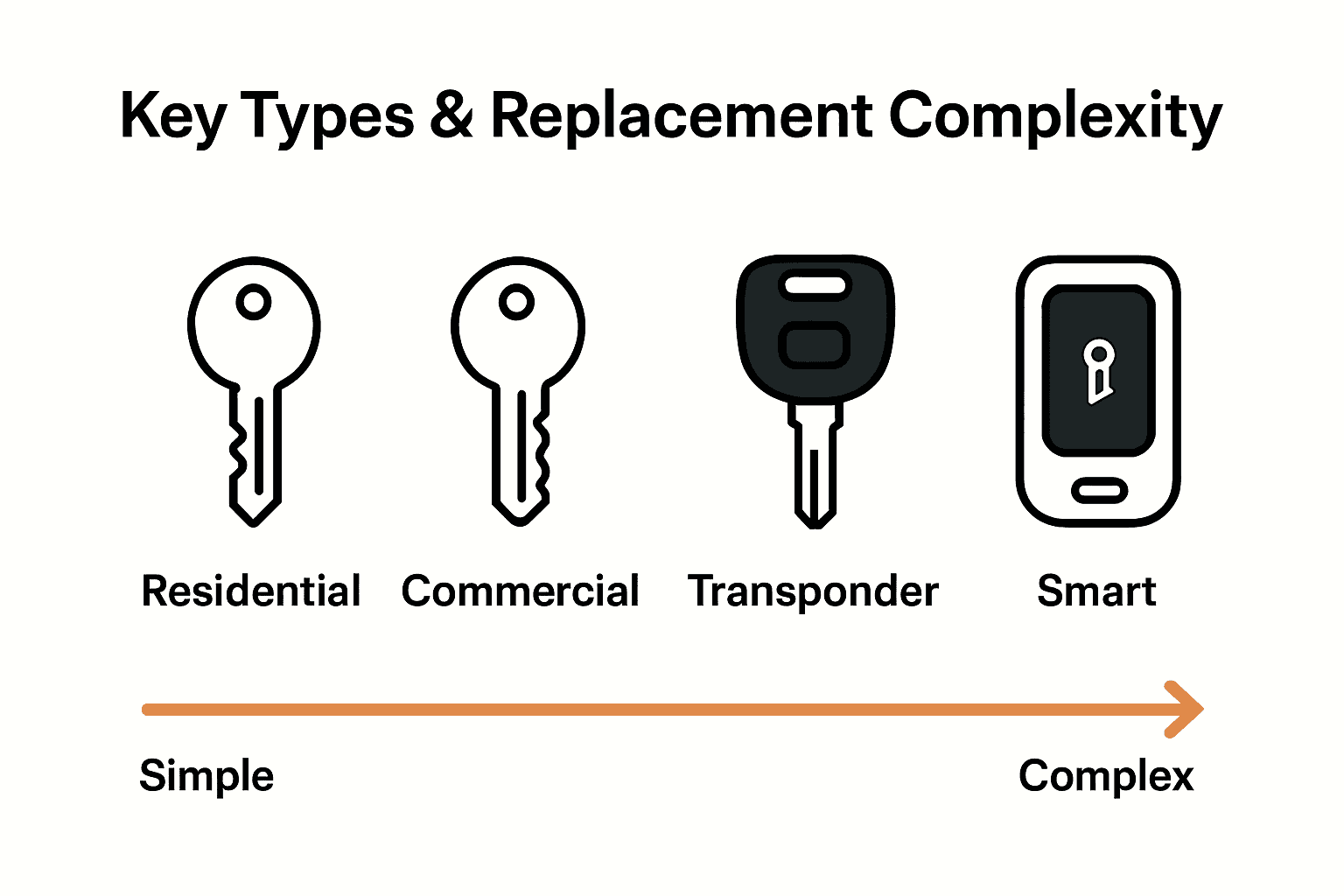 Key Types & Replacement Complexity

Residential Commercial Transponder Smart

Simple

Complex