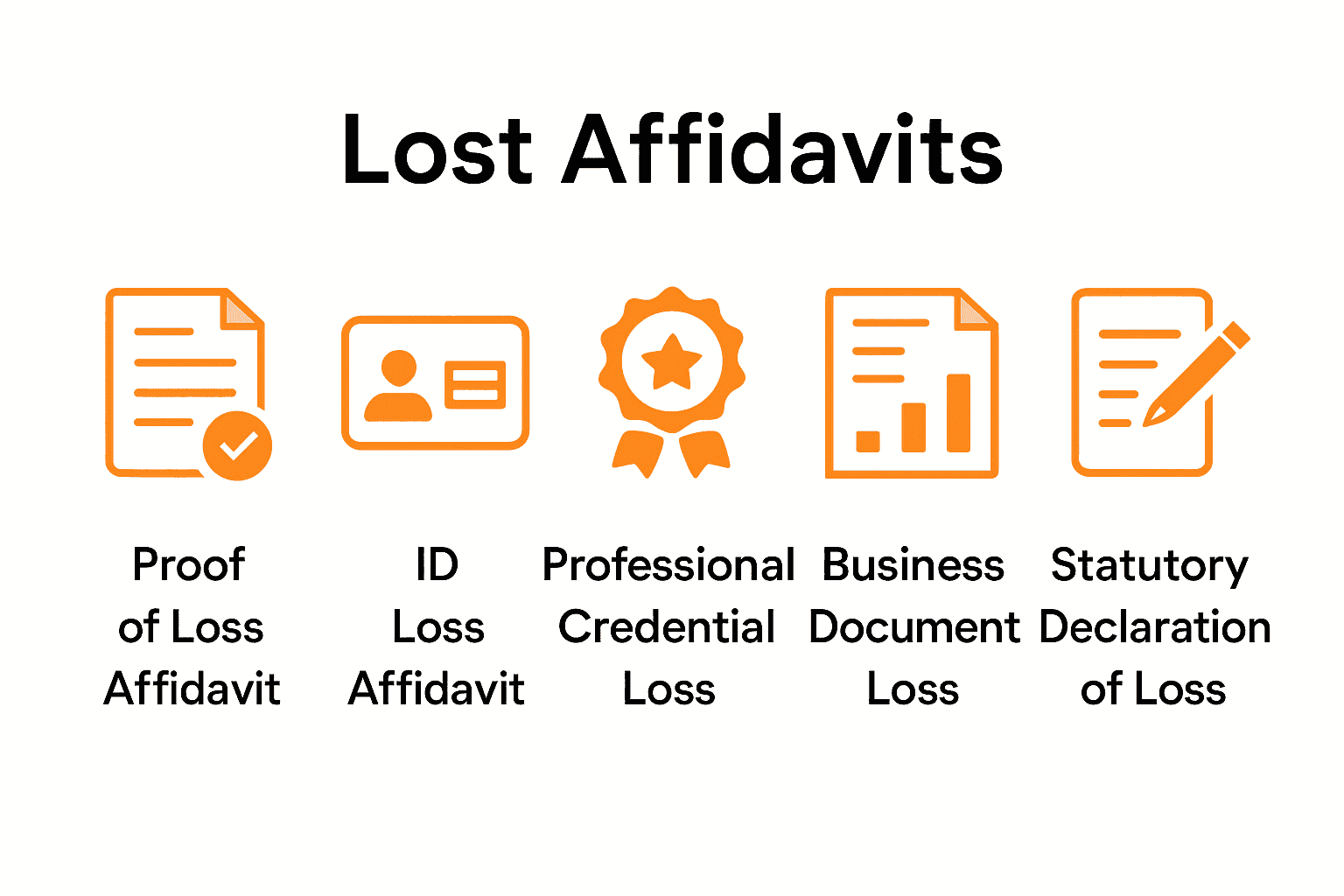 Lost Affidavits

Proof of Loss Affidavit

ID Loss Affidavit

Professional Credential Loss

Business Document Loss

Statutory Declaration of Loss