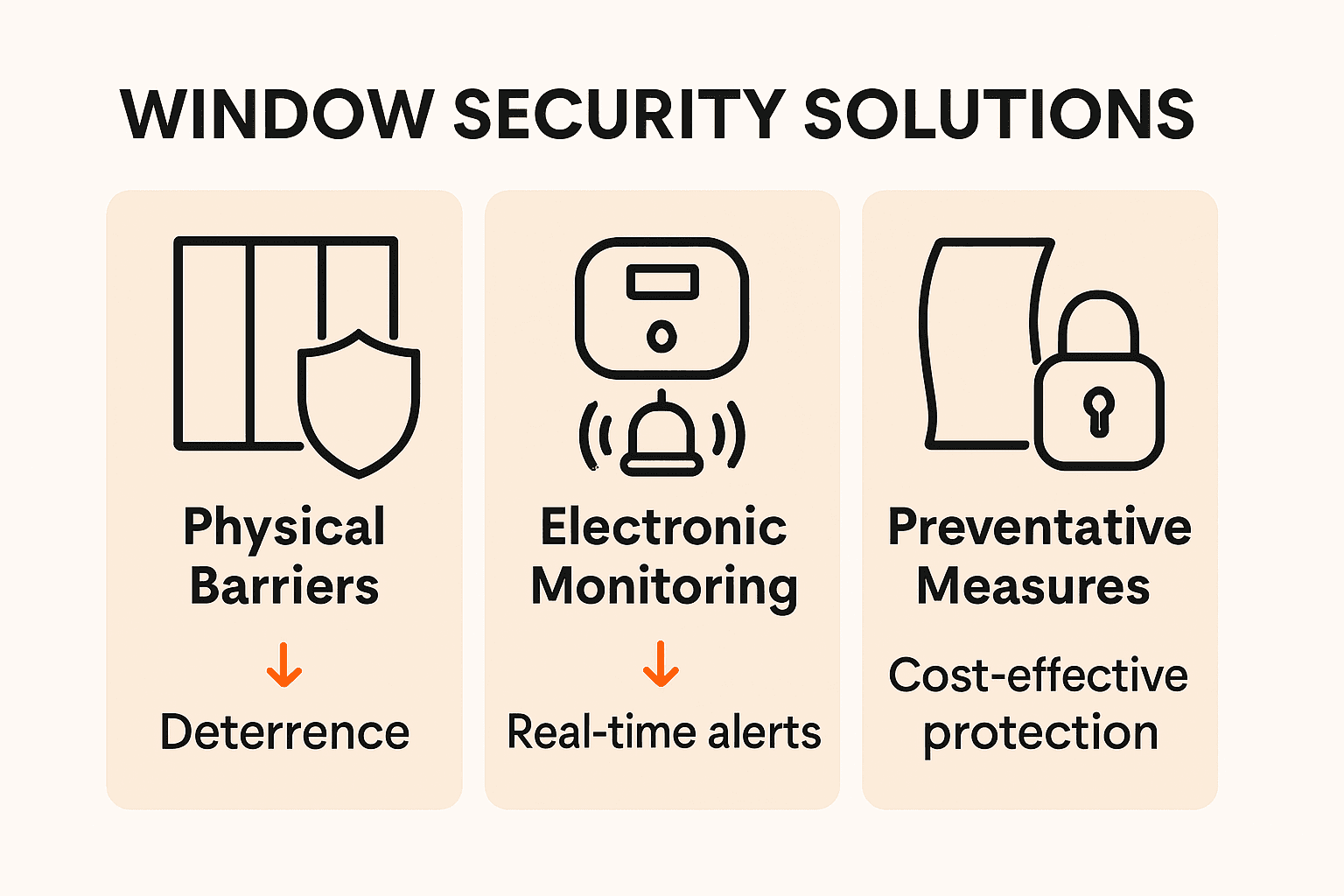 WINDOW SECURITY SOLUTIONS

Physical Barriers

↓

Deterrence

Electronic Monitoring

↓

Real-time alerts

Preventative Measures

Cost-effective protection