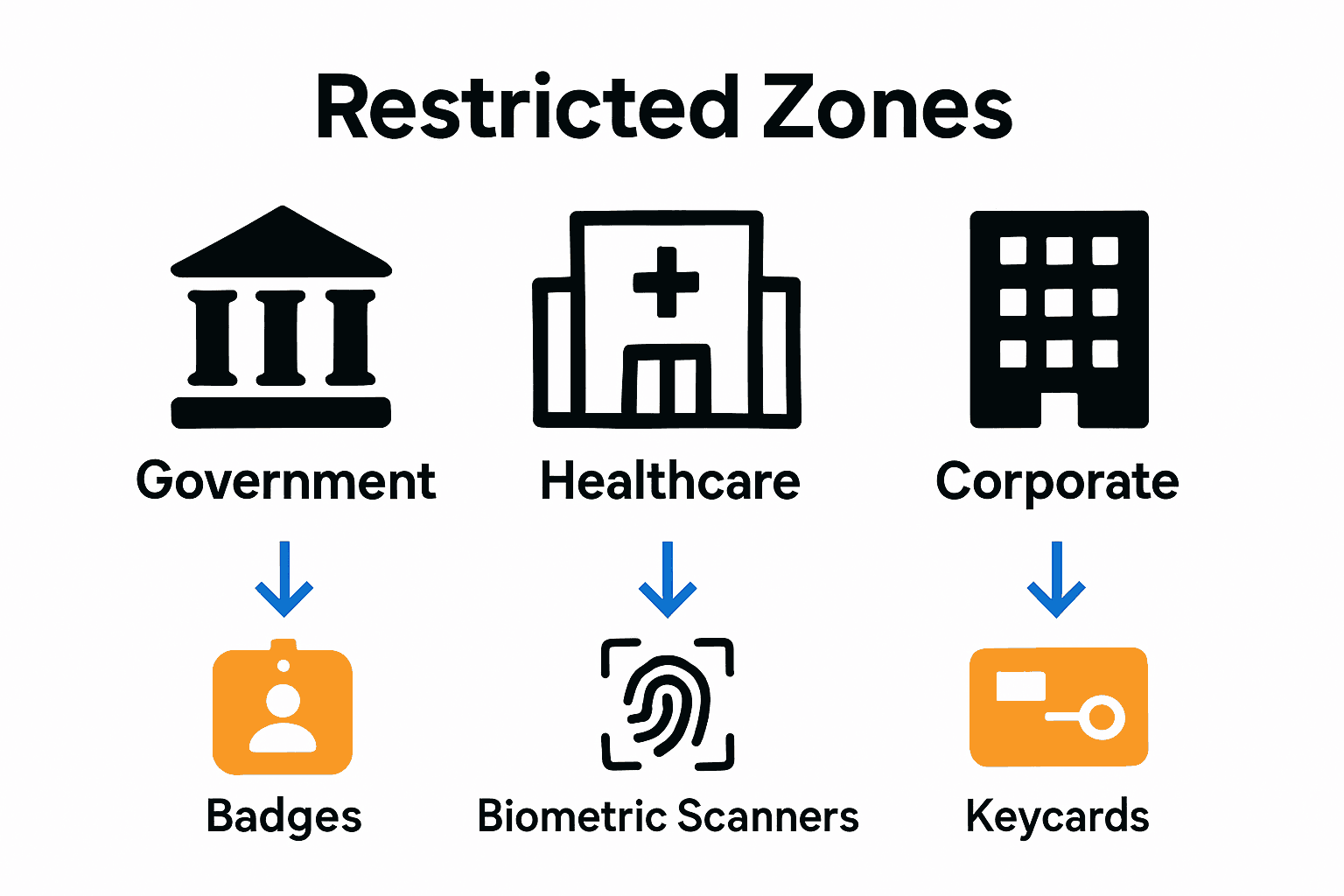 Restricted Zones

Government

Healthcare

Corporate

Badges

Biometric Scanners

Keycards