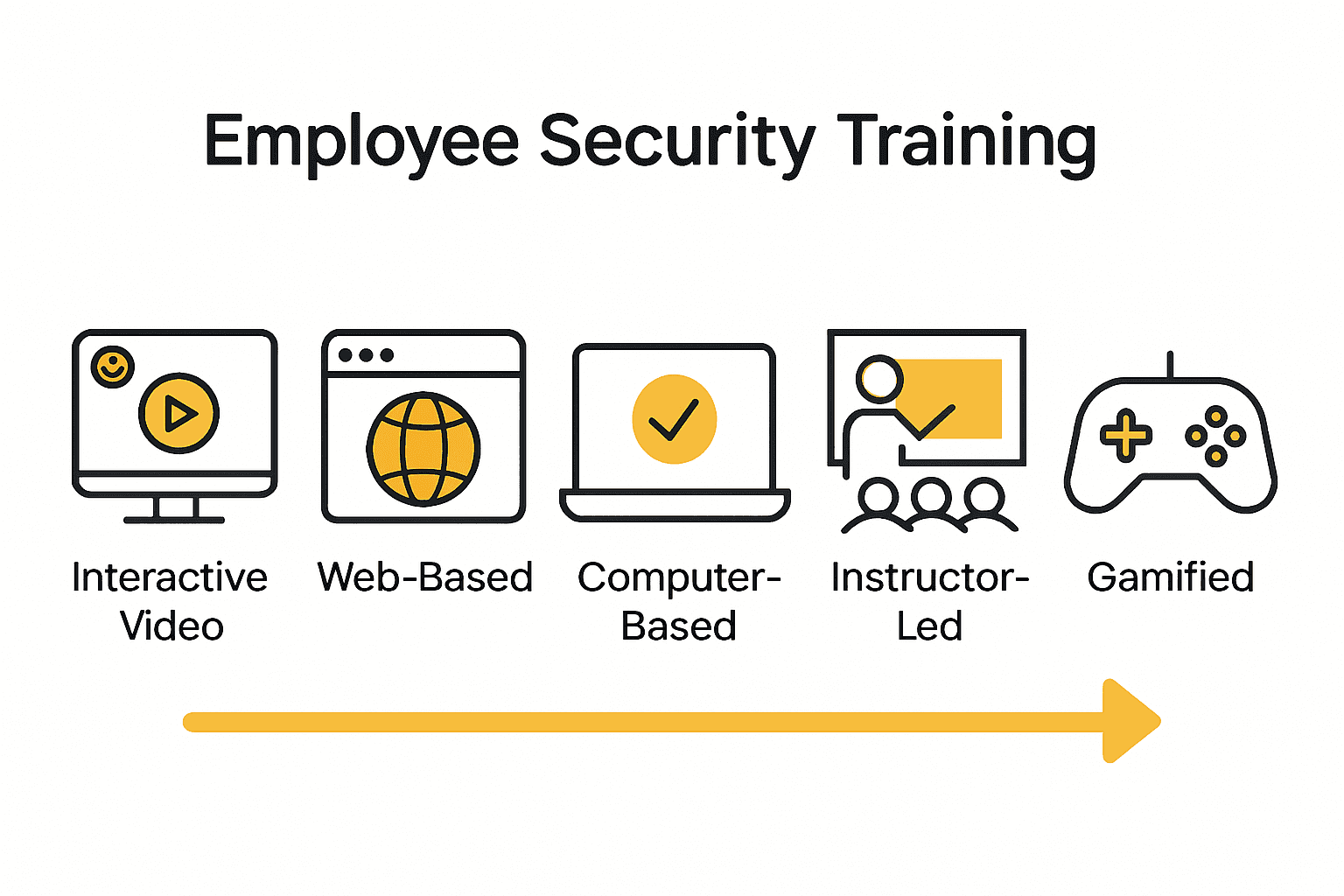 Employee Security Training

Interactive Video

Web-Based

Computer-Based

Instructor-Led

Gamified