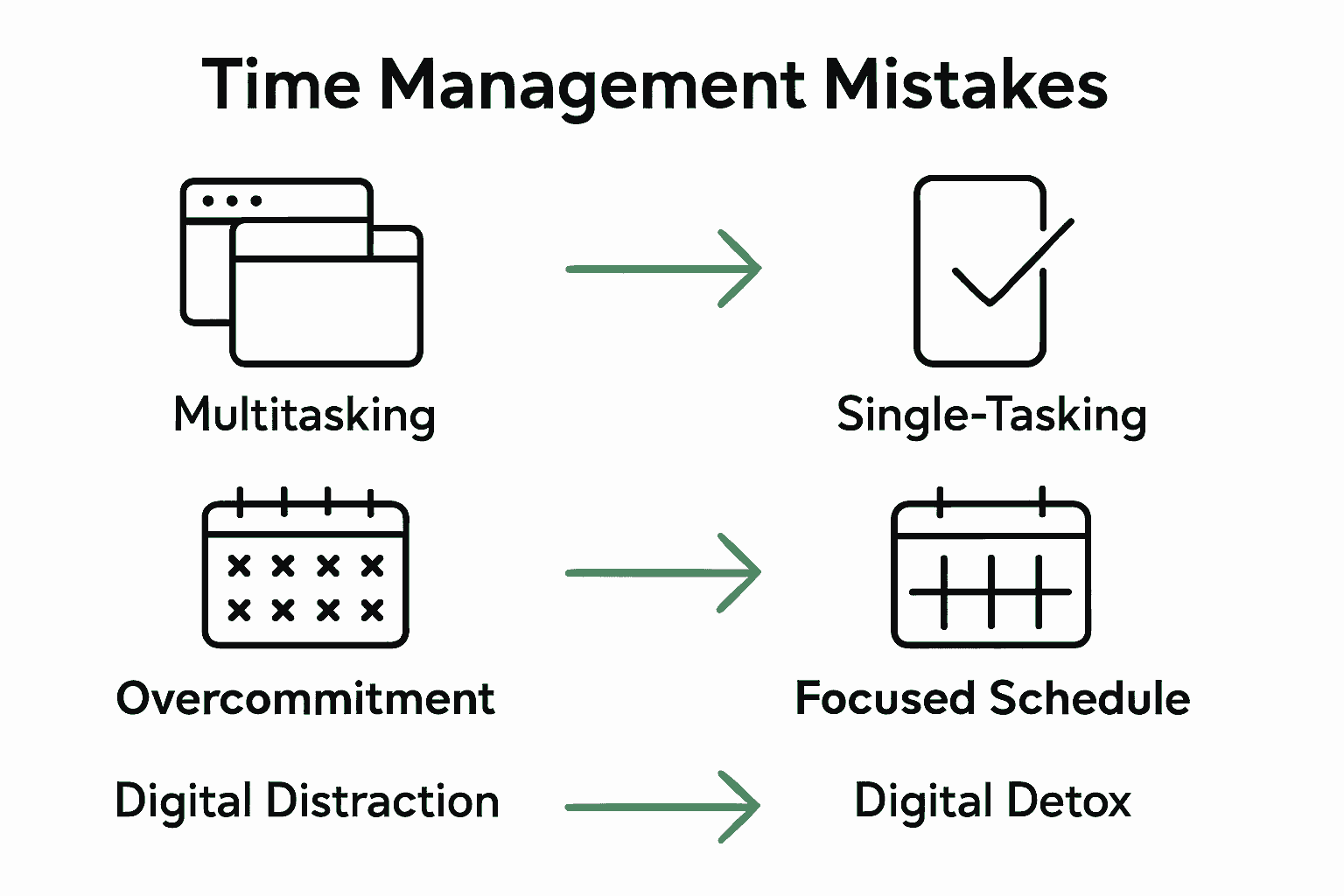 Time Management Mistakes

Multitasking

Single-Tasking

Overcommitment

Focused Schedule

Digital Distraction

Digital Detox