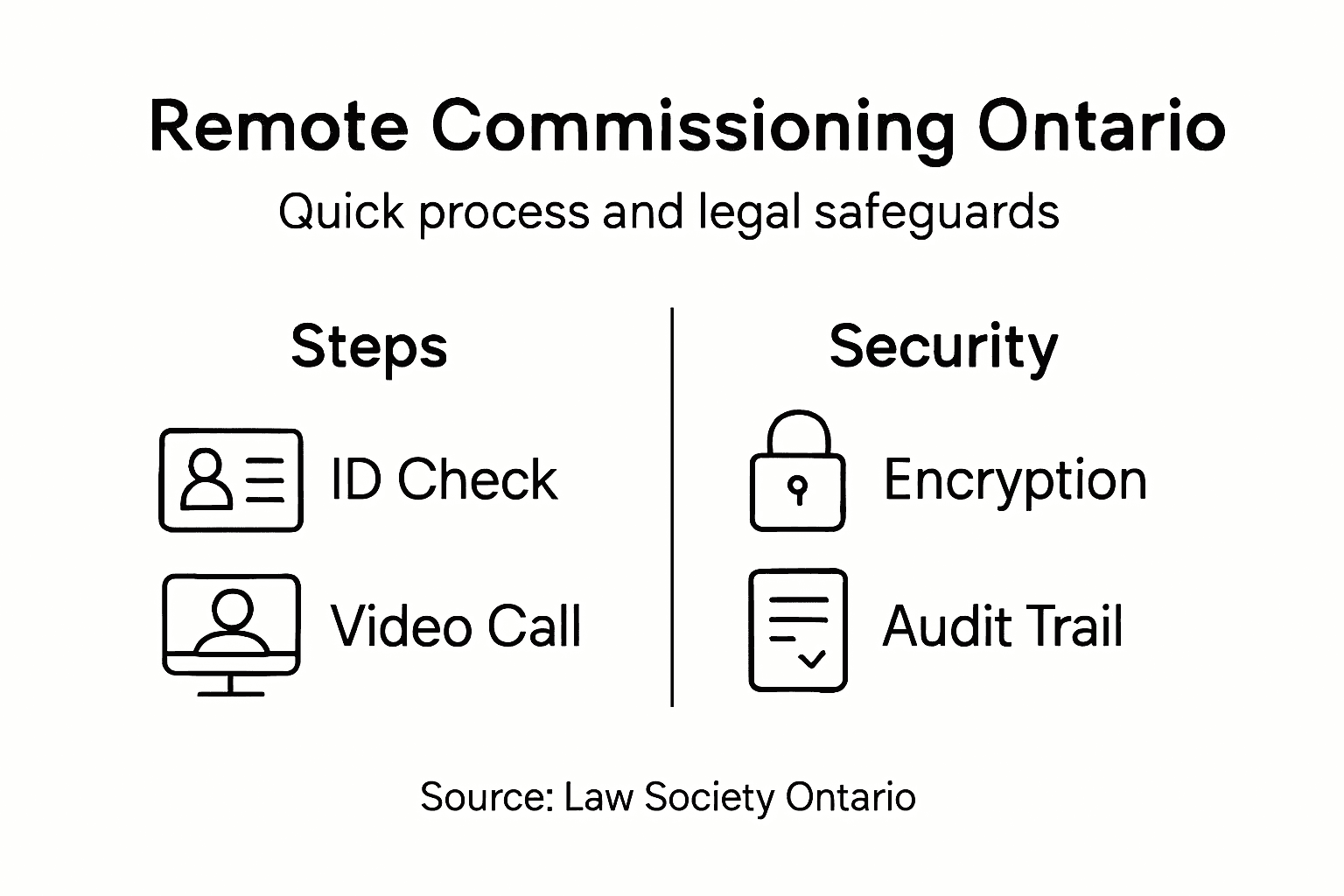 Remote Commissioning Ontario

Quick process and legal safeguards

Steps

ID Check

Video Call

Security

Encryption

Audit Trail

Source: Law Society Ontario