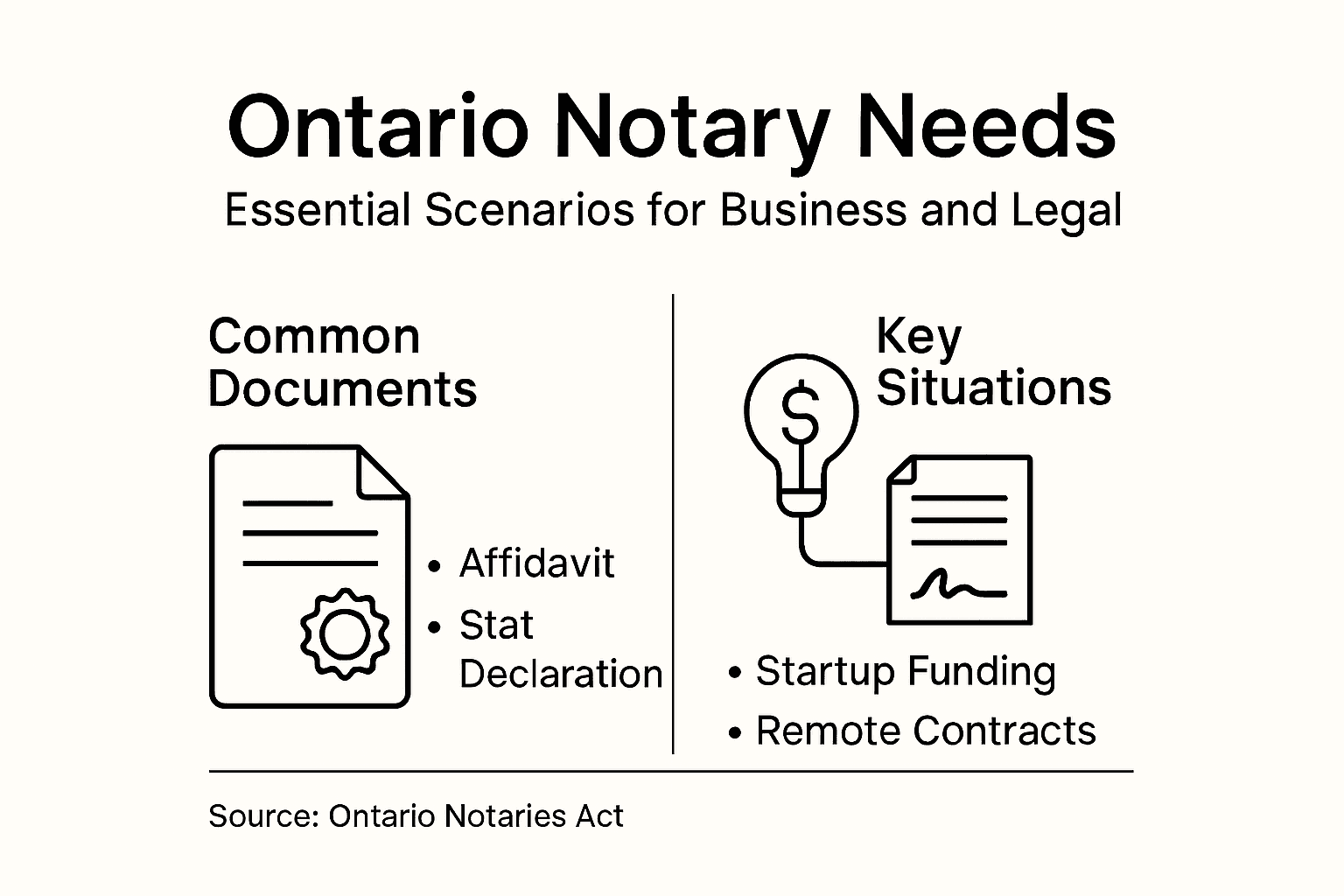 Ontario Notary Needs

Essential Scenarios for Business and Legal

Common Documents

• Affidavit
• Stat Declaration

Key Situations

$

• Startup Funding
• Remote Contracts

Source: Ontario Notaries Act