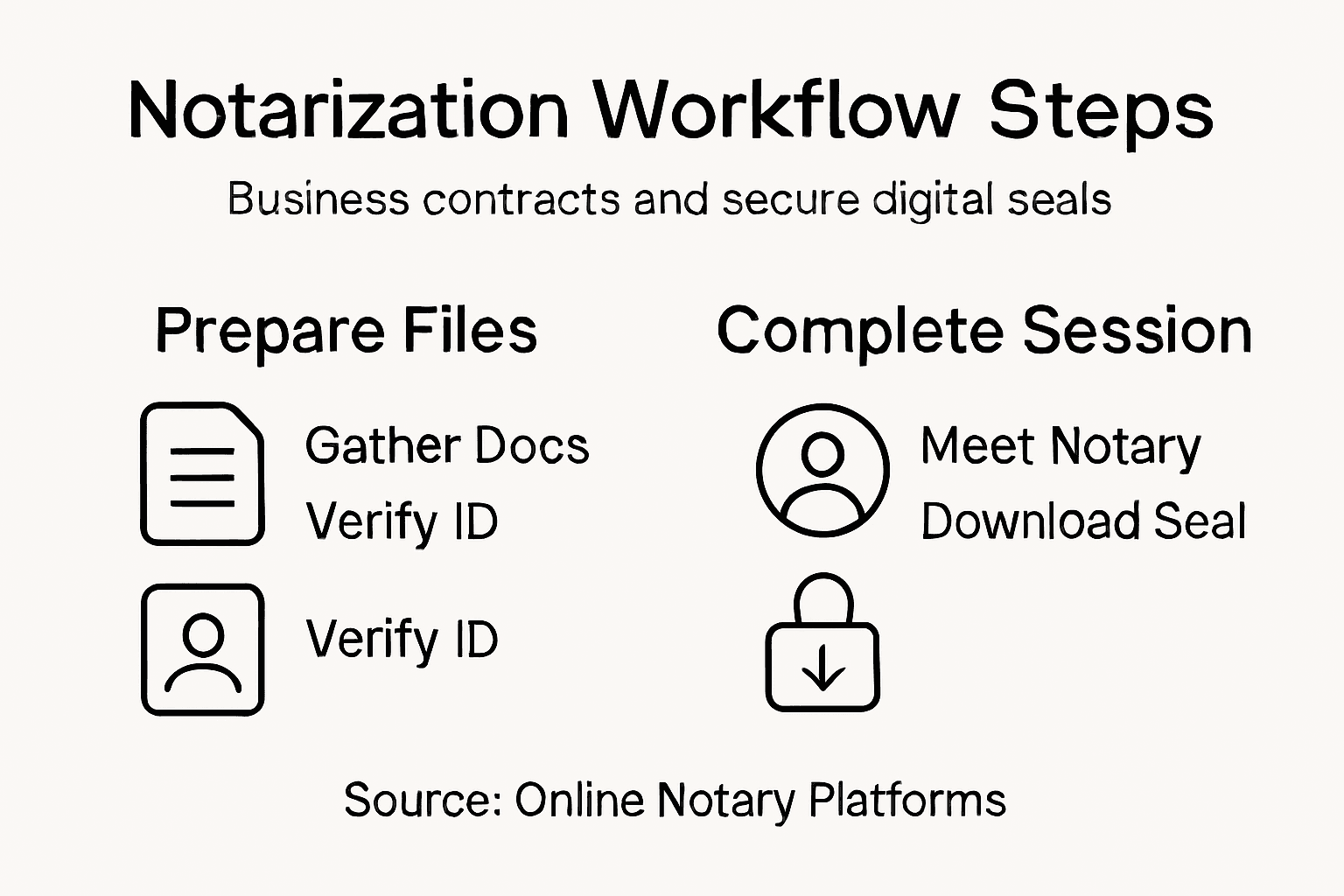 Notarization Workflow Steps

Business contracts and secure digital seals

Prepare Files

Gather Docs
Verify ID

Verify ID

Complete Session

Meet Notary
Download Seal

Source: Online Notary Platforms