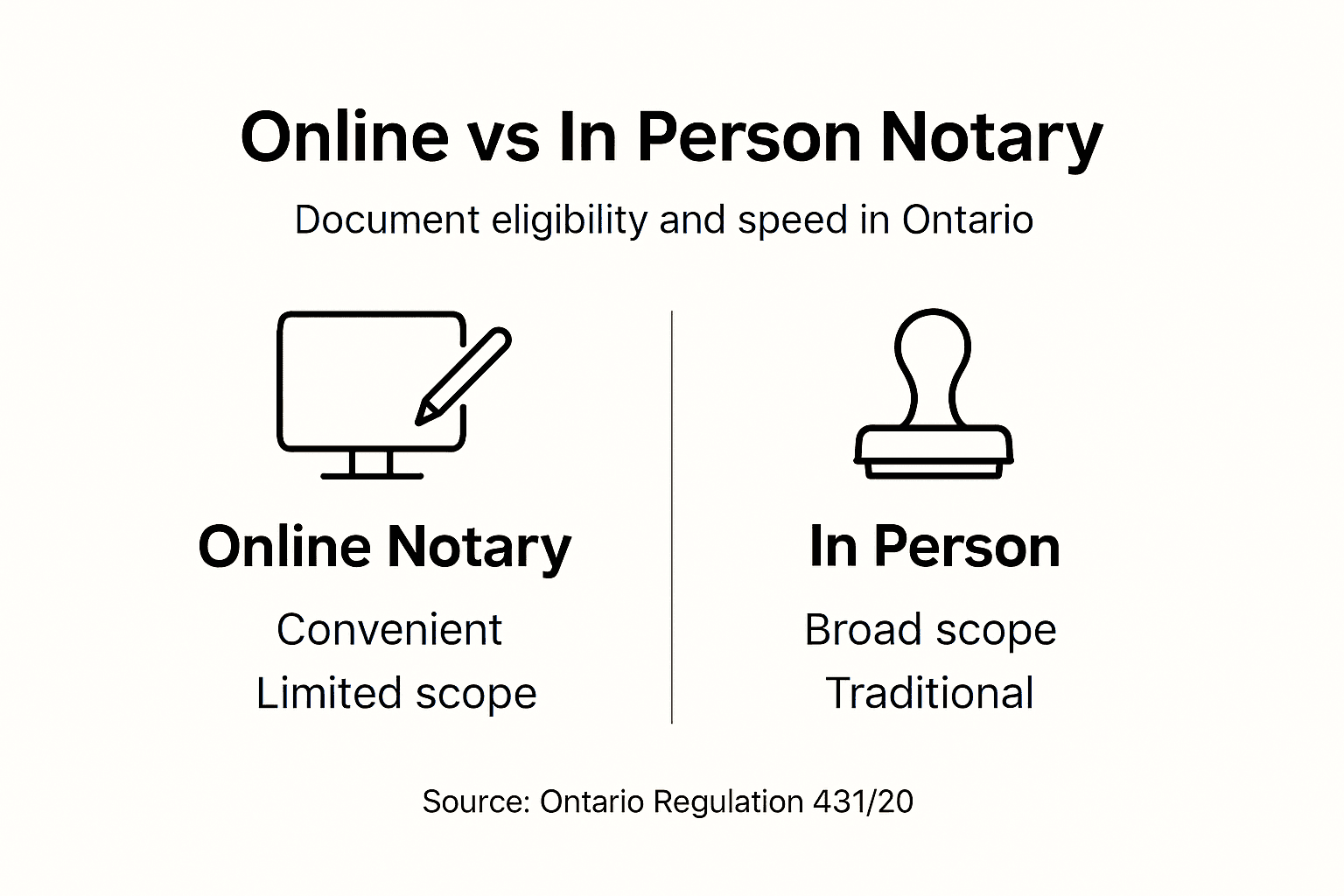 Online vs In Person Notary

Document eligibility and speed in Ontario

Online Notary

Convenient

Limited scope

In Person

Broad scope

Traditional

Source: Ontario Regulation 431/20