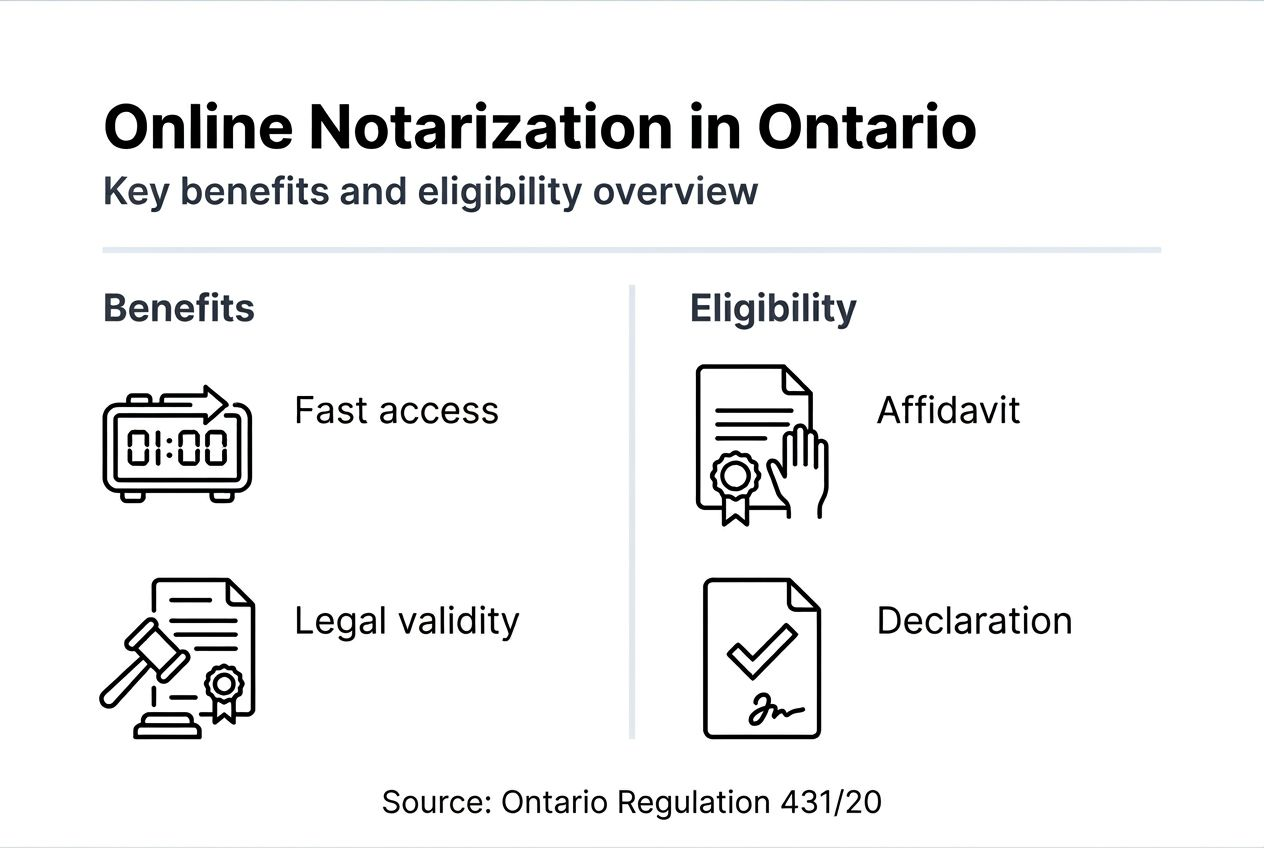 Online Notarization in Ontario

Key benefits and eligibility overview

Benefits

01:00

Fast access

Legal validity

Eligibility

Affidavit

Declaration

Source: Ontario Regulation 431/20