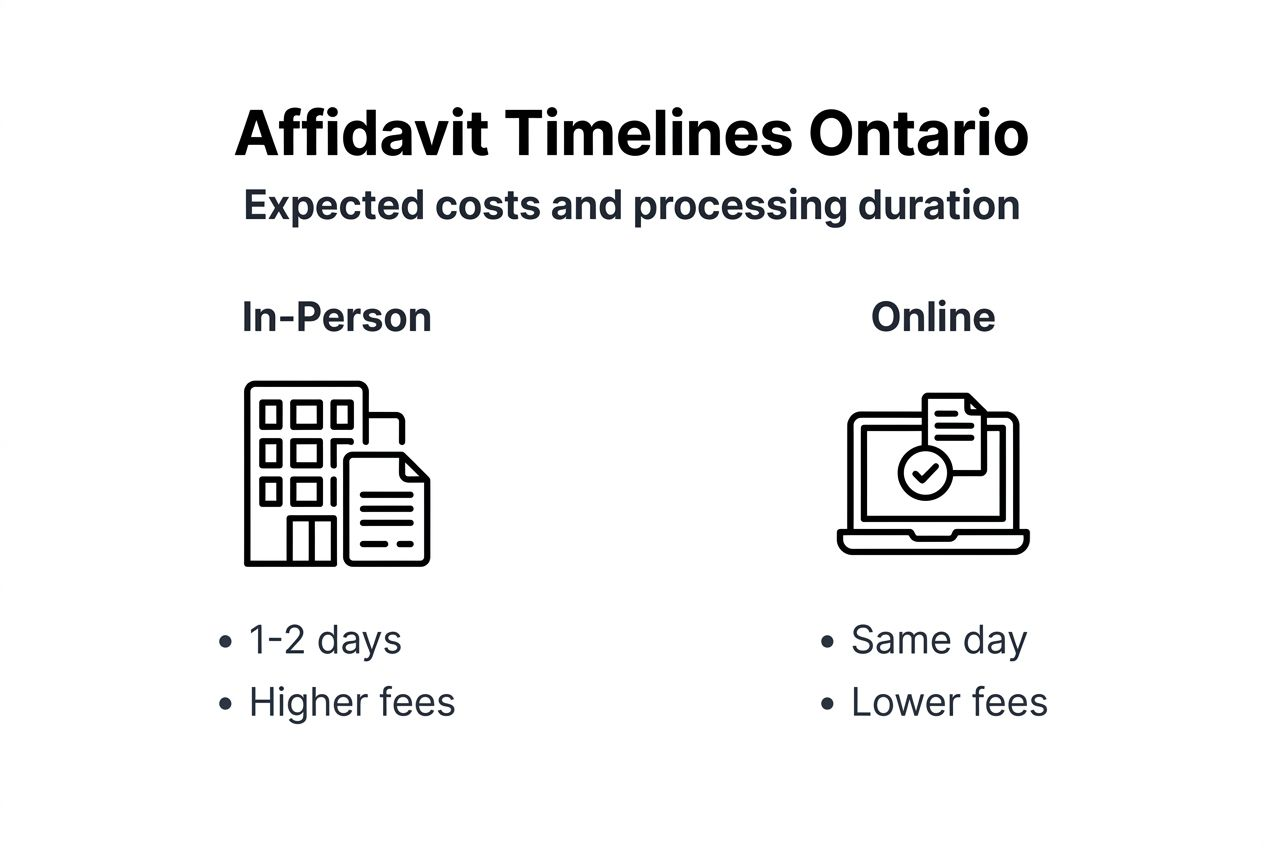 Affidavit Timelines Ontario

Expected costs and processing duration

In-Person

• 1-2 days
• Higher fees

Online

• Same day
• Lower fees