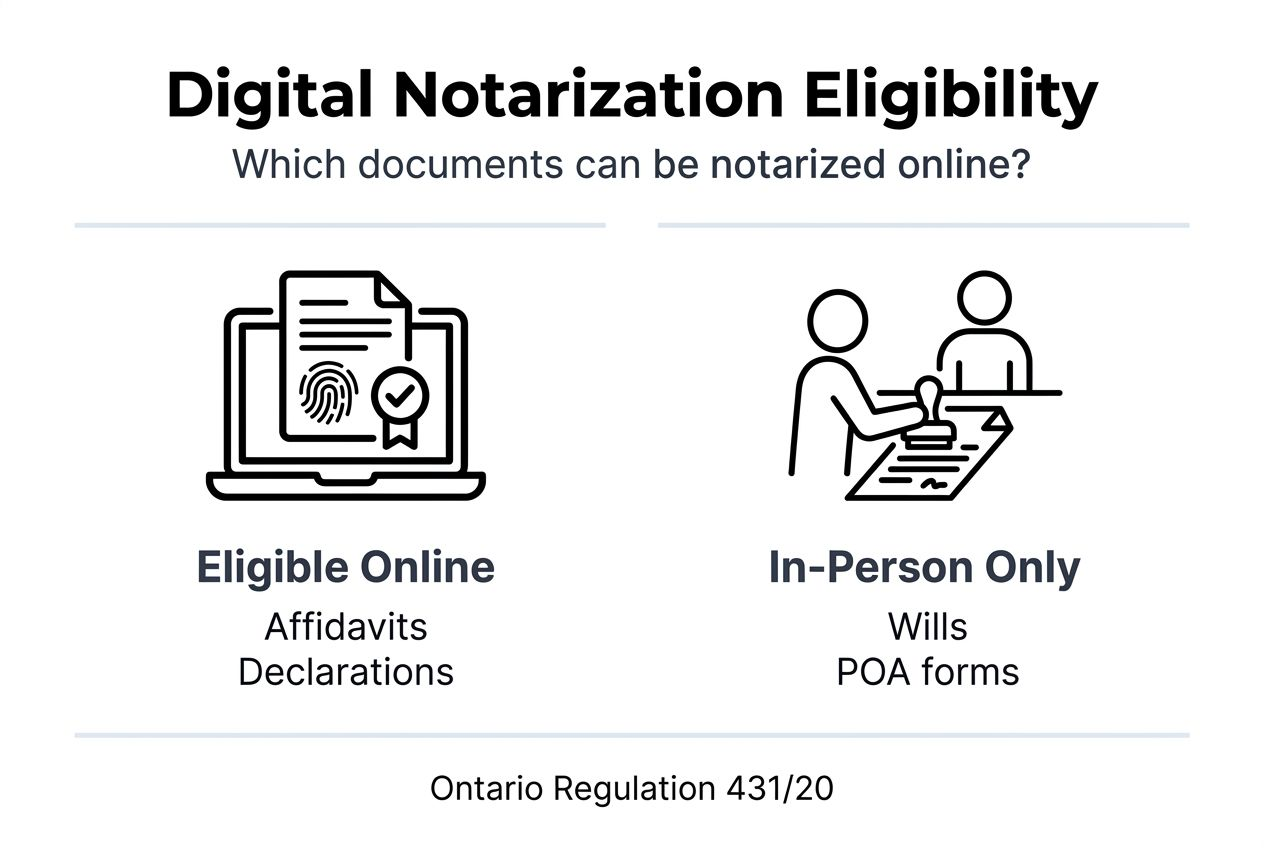 Digital Notarization Eligibility
Which documents can be notarized online?

Eligible Online
Affidavits
Declarations

In-Person Only
Wills
POA forms

Ontario Regulation 431/20