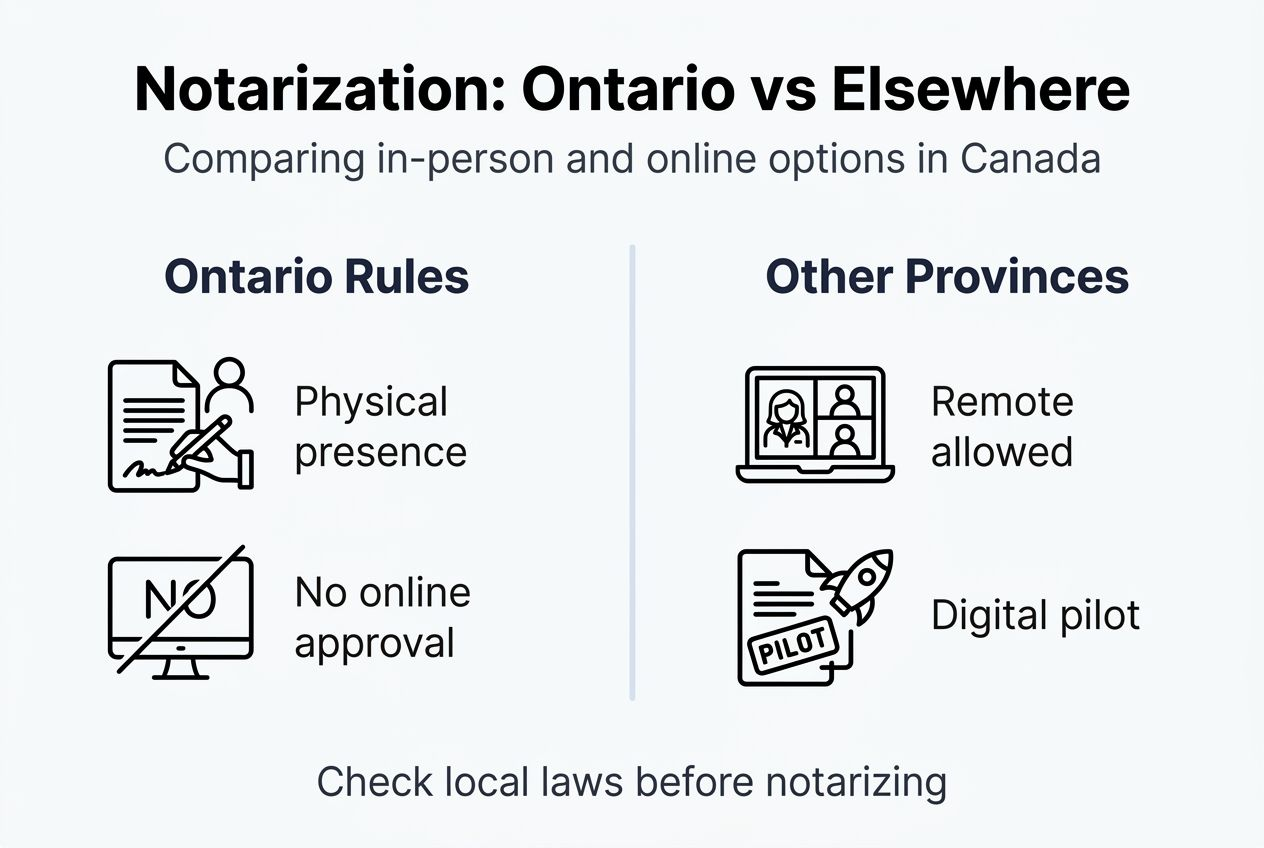 Notarization: Ontario vs Elsewhere

Comparing in-person and online options in Canada

Ontario Rules

Physical presence

NO

No online approval

Other Provinces

Remote allowed

PILOT

Digital pilot

Check local laws before notarizing