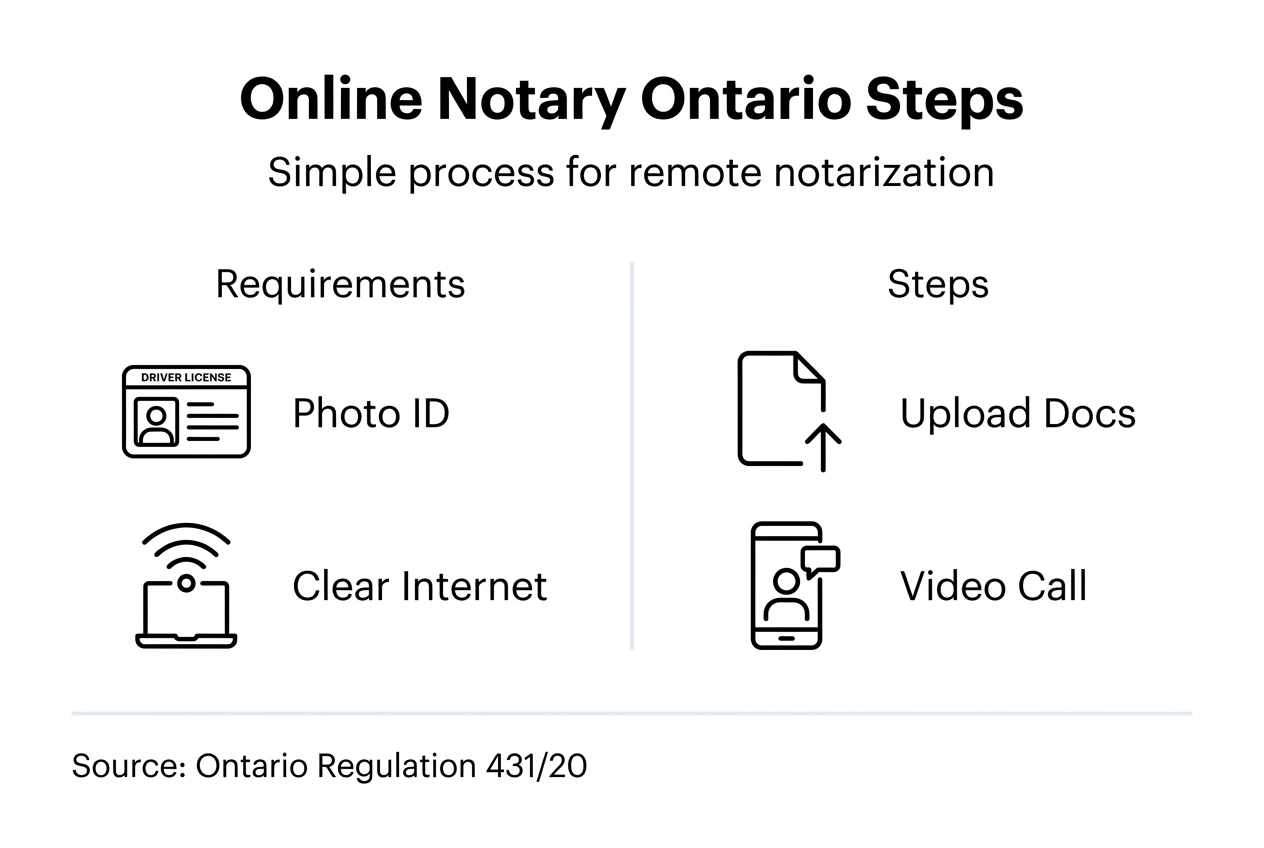 Online Notary Ontario Steps

Simple process for remote notarization

Requirements

DRIVER LICENSE

Photo ID

Clear Internet

Steps

Upload Docs

Video Call

Source: Ontario Regulation 431/20