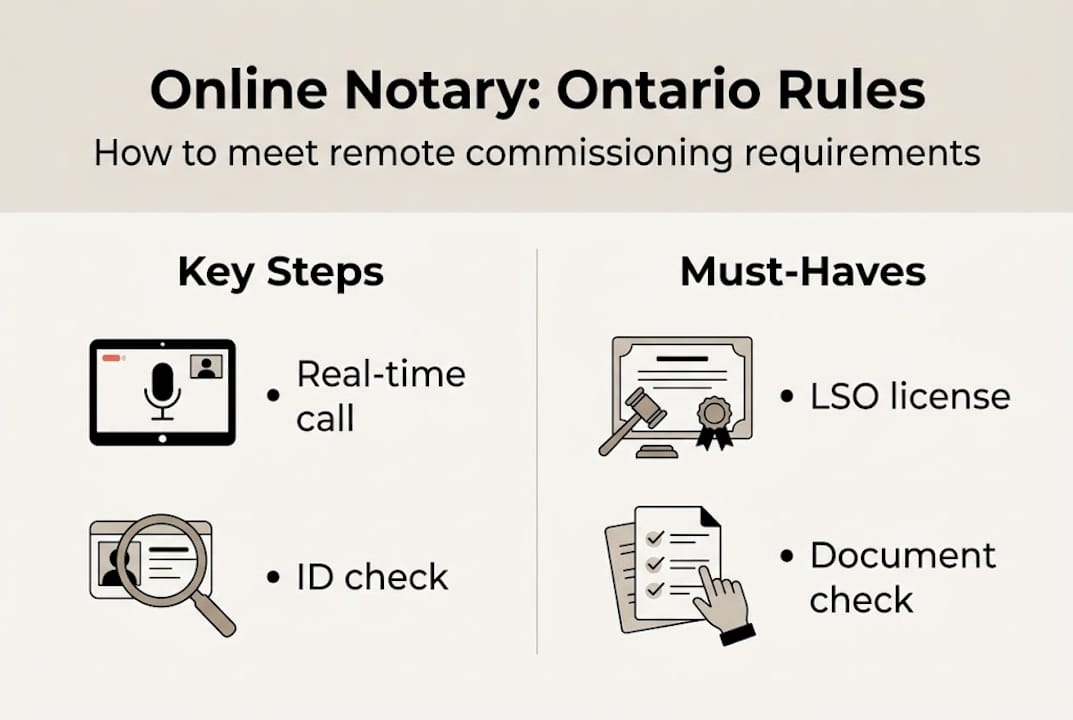 Online Notary: Ontario Rules

How to meet remote commissioning requirements

Key Steps

• Real-time call

• ID check

Must-Haves

• LSO license

• Document check