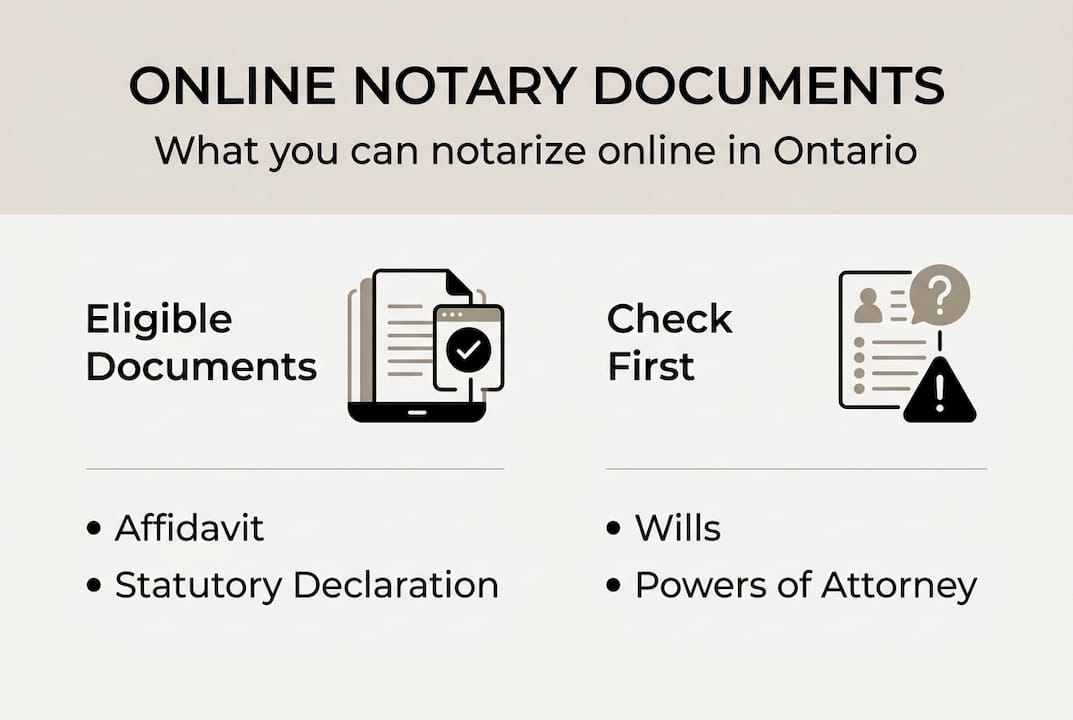 ONLINE NOTARY DOCUMENTS
What you can notarize online in Ontario

Eligible Documents

• Affidavit
• Statutory Declaration

Check First

• Wills
• Powers of Attorney