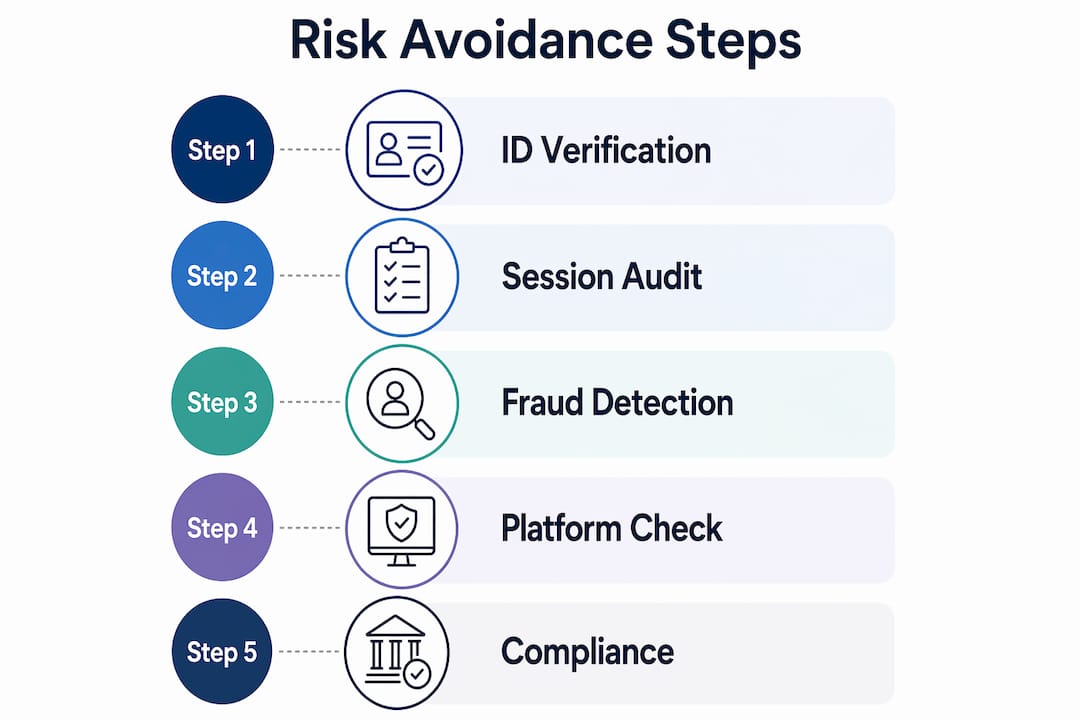 Risk Avoidance Steps

Step 1
ID Verification

Step 2
Session Audit

Step 3
Fraud Detection

Step 4
Platform Check

Step 5
Compliance