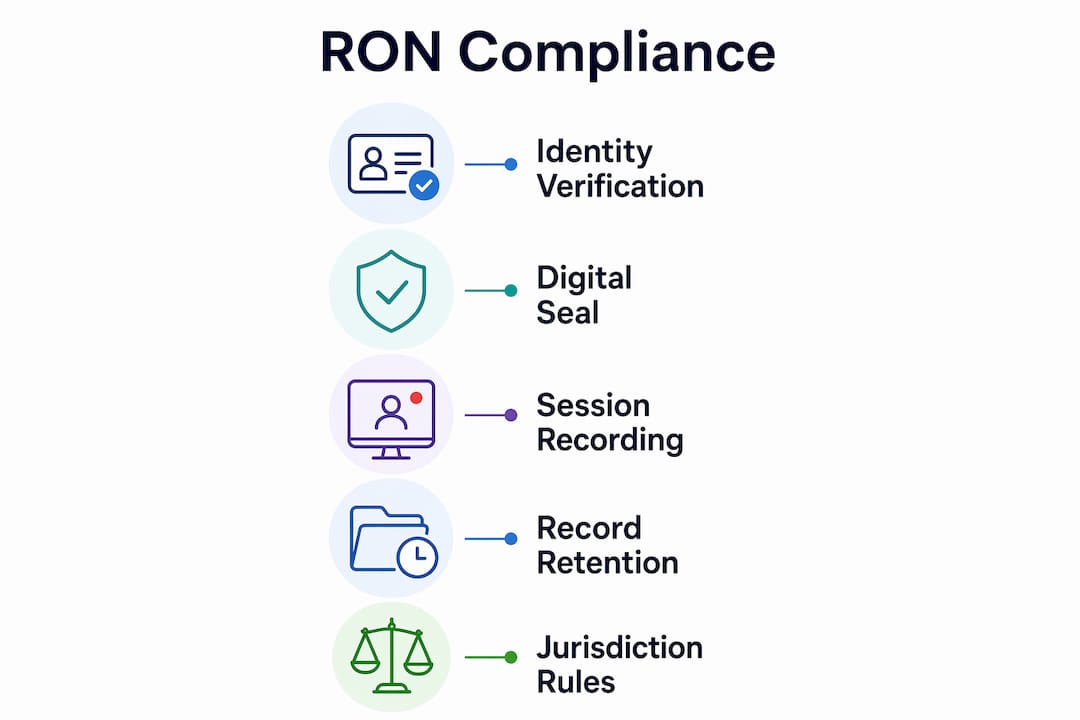 RON Compliance

Identity Verification

Digital Seal

Session Recording

Record Retention

Jurisdiction Rules