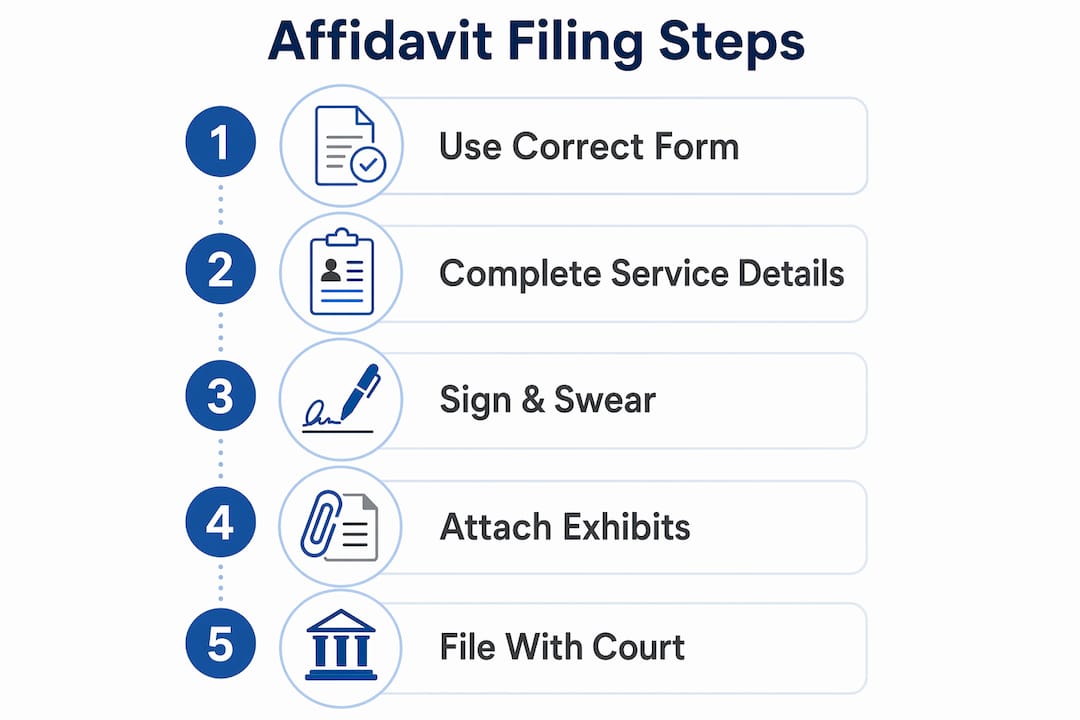 Affidavit Filing Steps

1 Use Correct Form

2 Complete Service Details

3 Sign & Swear

4 Attach Exhibits

5 File With Court