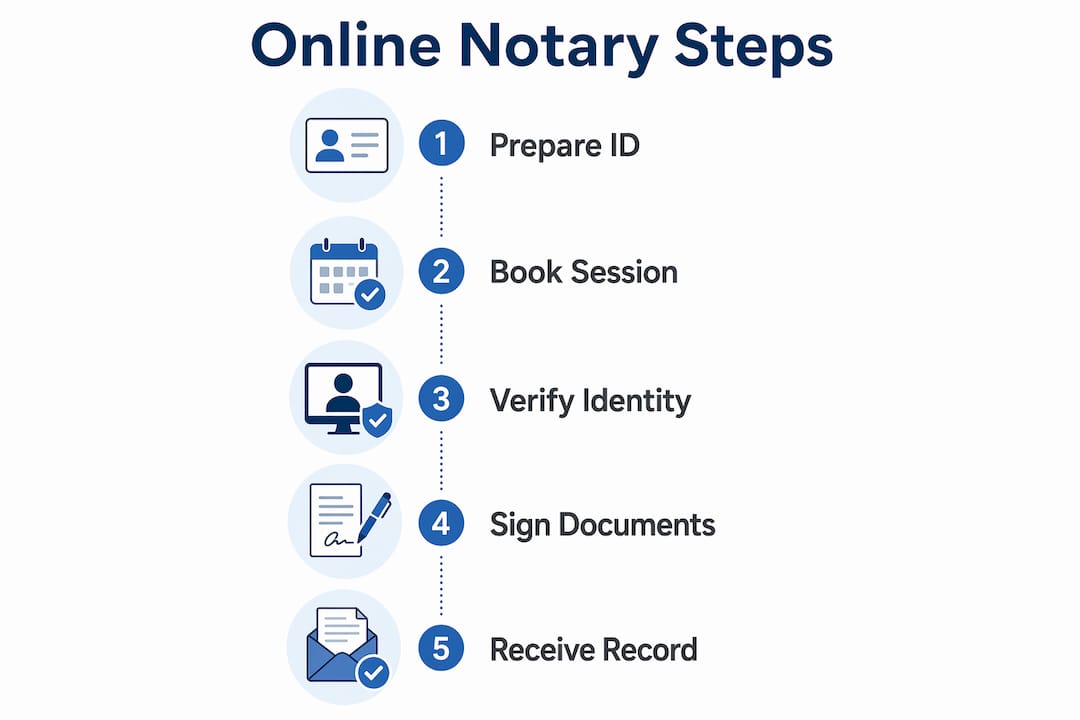 Online Notary Steps

1 Prepare ID

2 Book Session

3 Verify Identity

4 Sign Documents

5 Receive Record