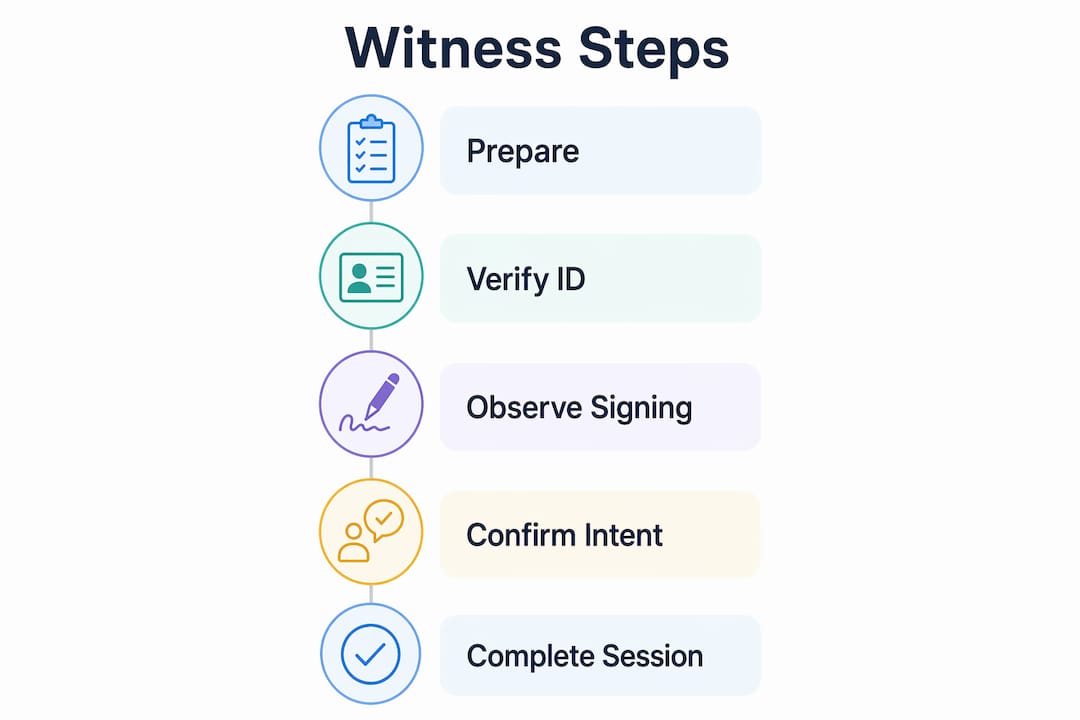 Witness Steps

Prepare

Verify ID

Observe Signing

Confirm Intent

Complete Session