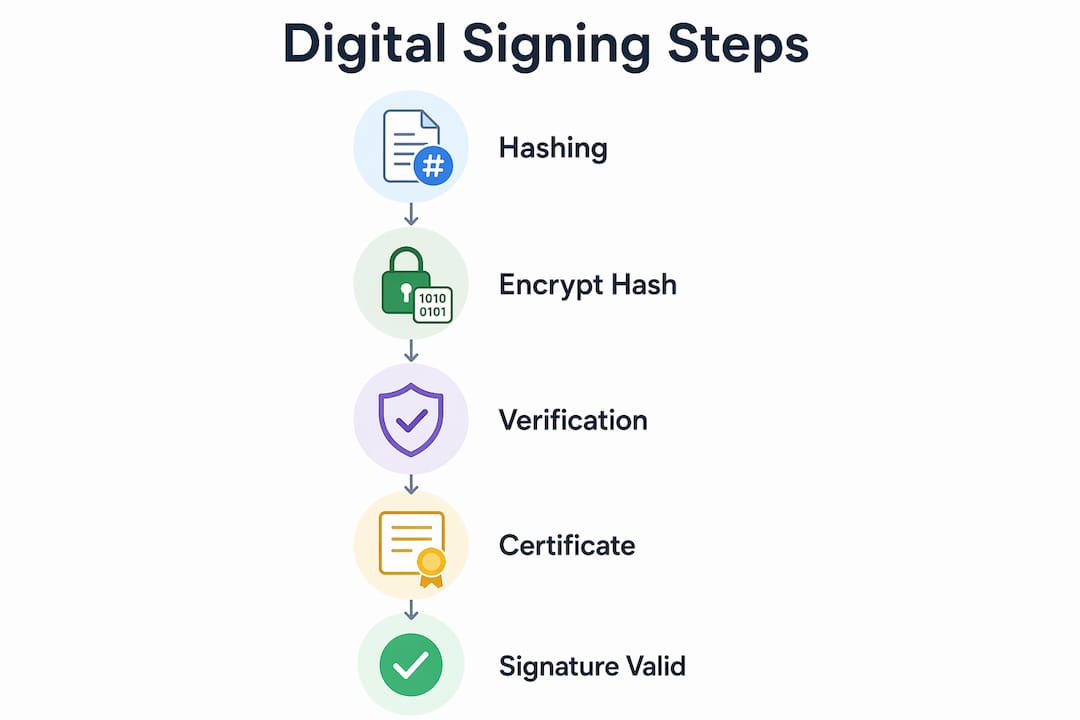 Digital Signing Steps

#

Hashing

1010
0101

Encrypt Hash

Verification

Certificate

Signature Valid