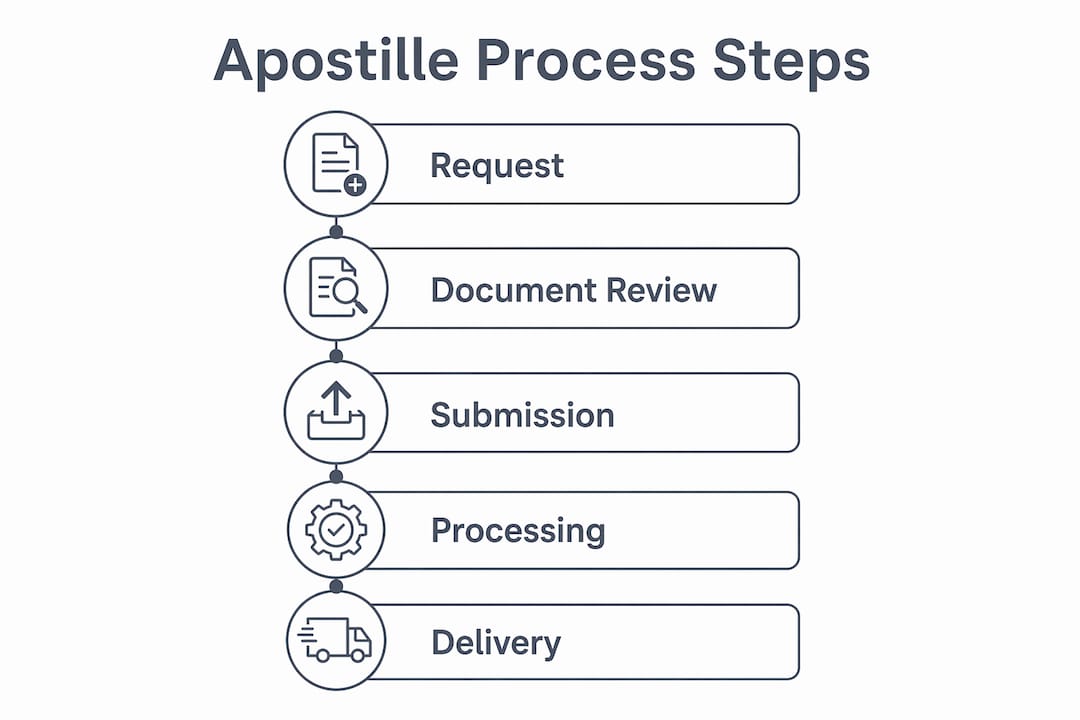 Apostille Process Steps

Request

Document Review

Submission

Processing

Delivery