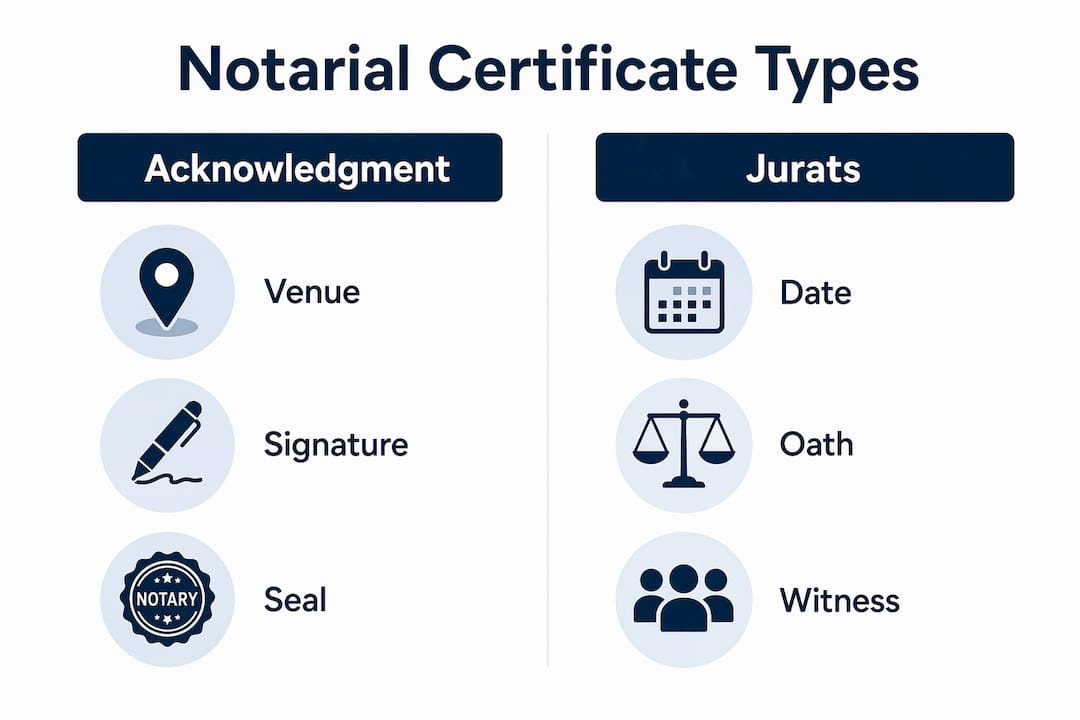 Notarial Certificate Types

Acknowledgment

Venue

Signature

NOTARY

Seal

Jurats

Date

Oath

Witness