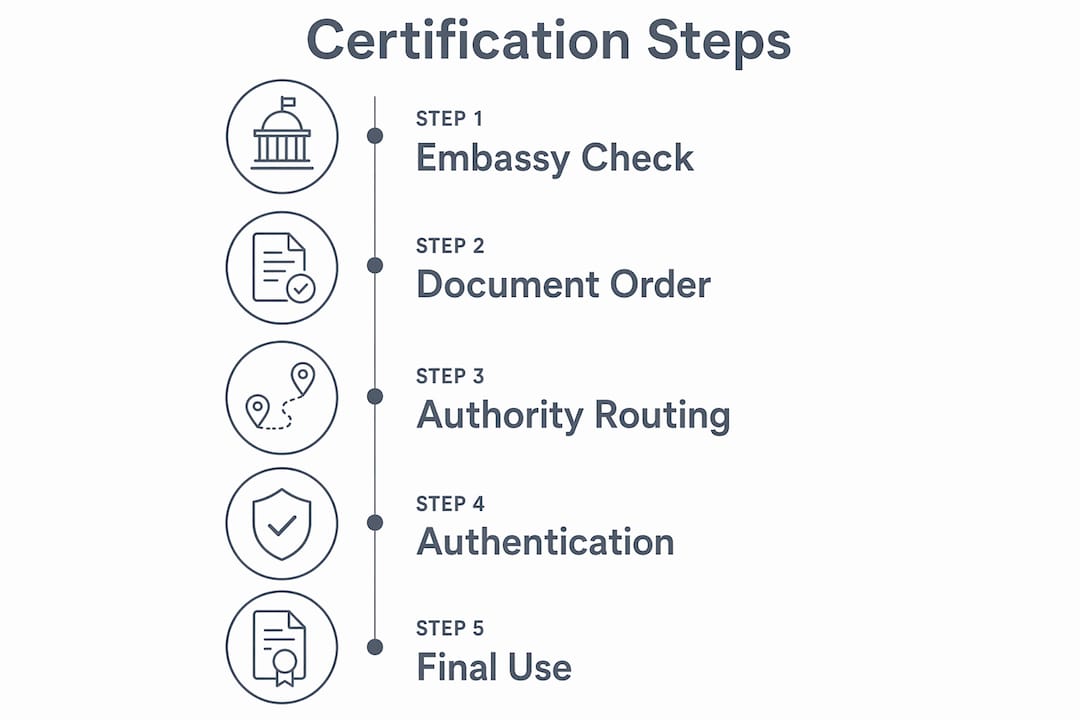 Certification Steps

STEP 1
Embassy Check

STEP 2
Document Order

STEP 3
Authority Routing

STEP 4
Authentication

STEP 5
Final Use