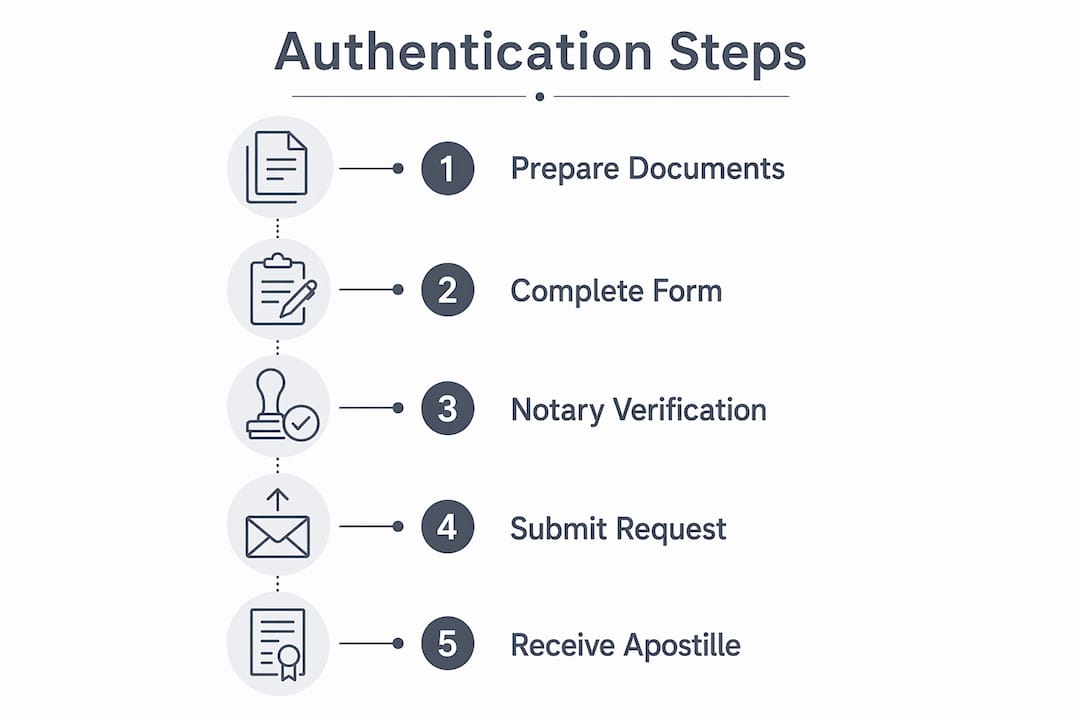 Authentication Steps

1 Prepare Documents

2 Complete Form

3 Notary Verification

4 Submit Request

5 Receive Apostille