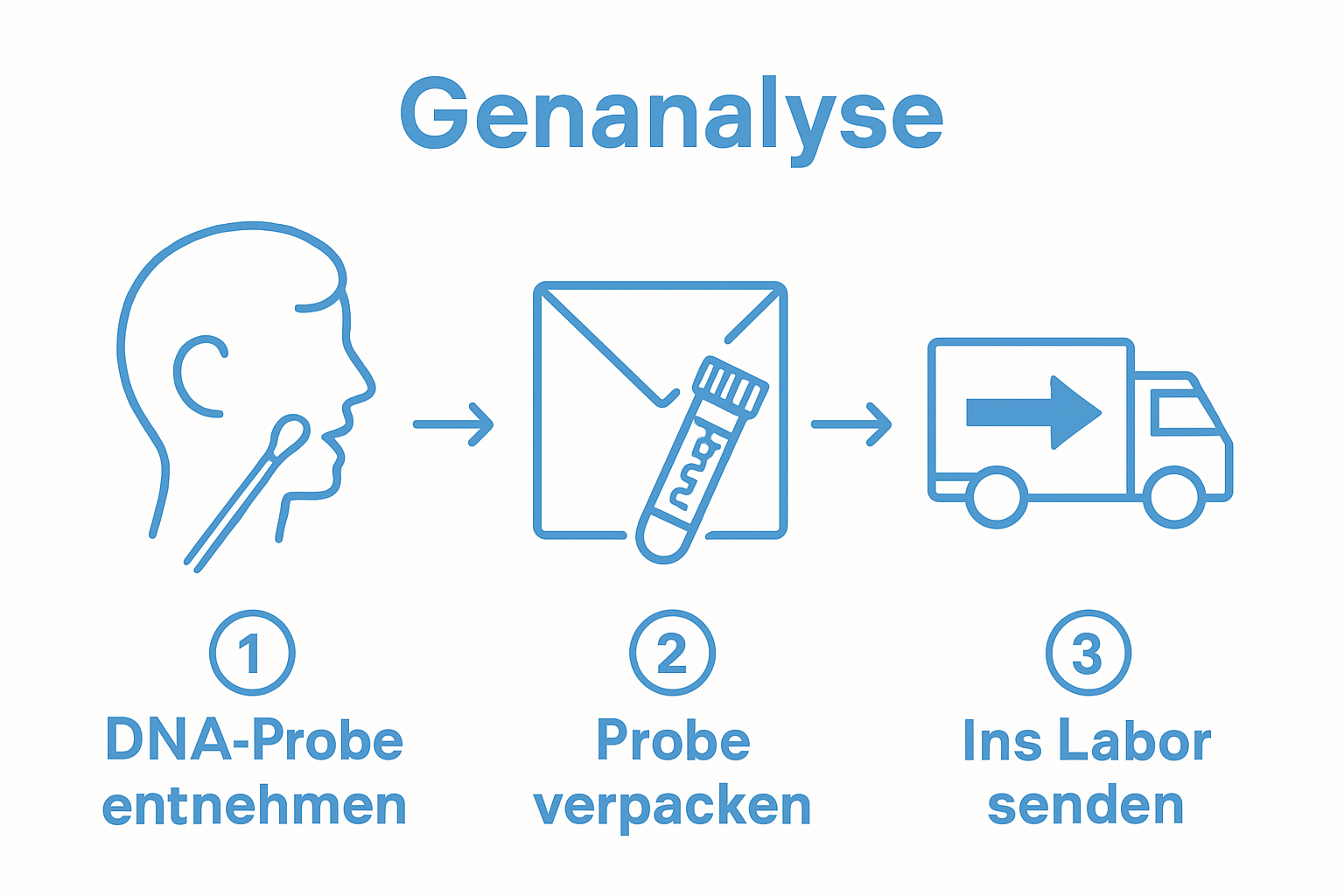 Genanalyse

1
DNA-Probe entnehmen

2
Probe verpacken

3
Ins Labor senden