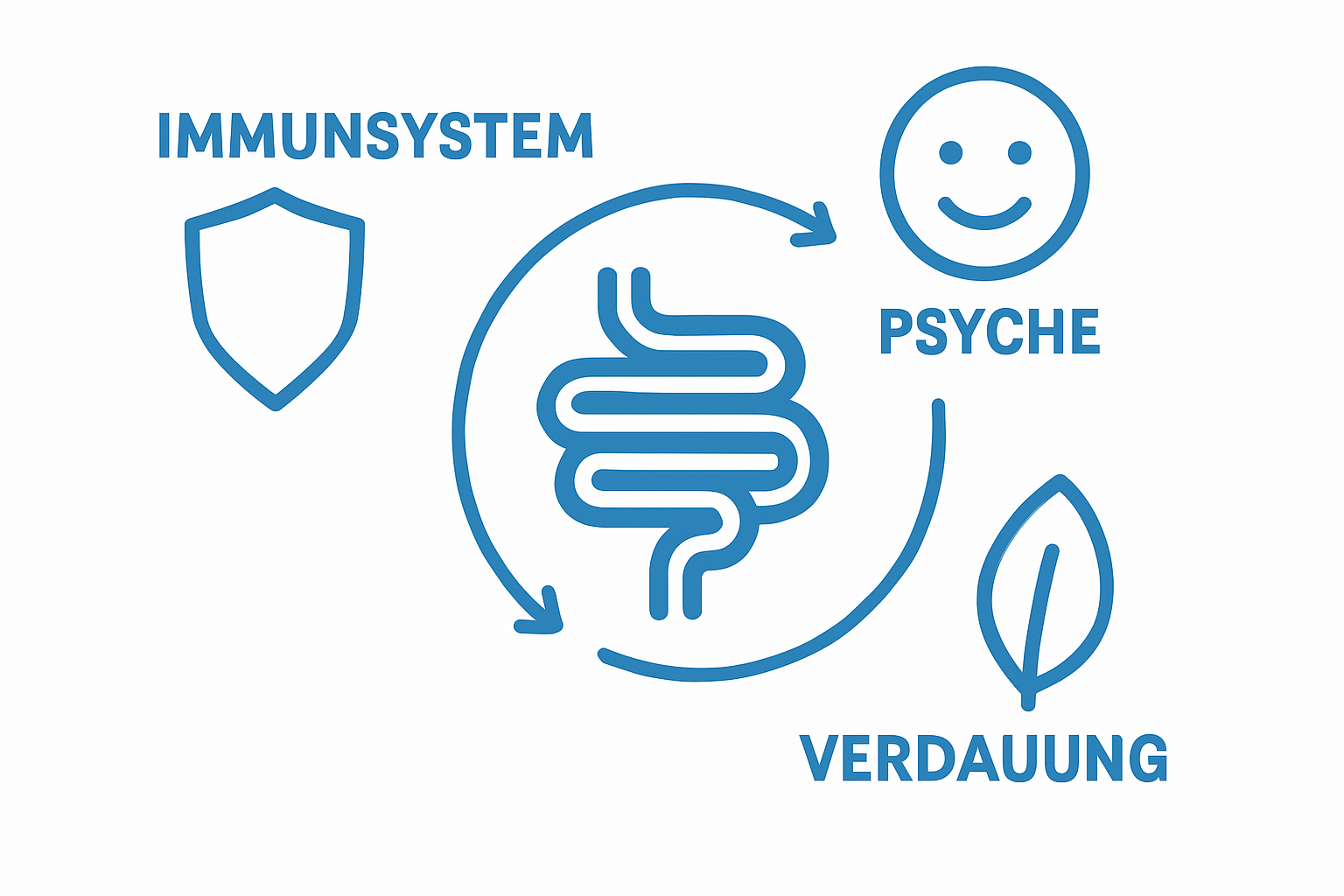 IMMUNSYSTEM

PSYCHE

VERDAUUNG