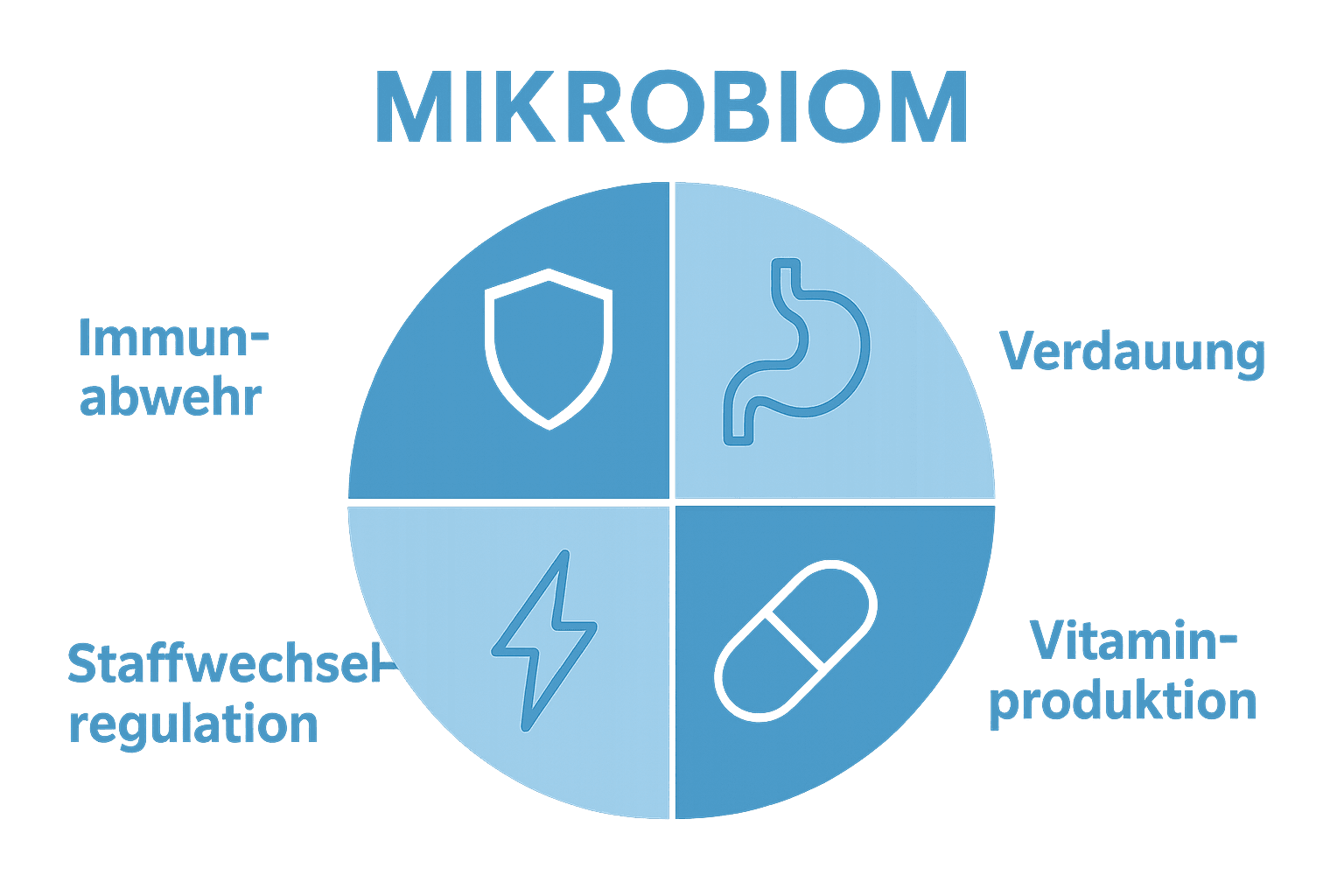 MIKROBIOM

Immunabwehr

Verdauung

Staffwechselregulation

Vitaminproduktion