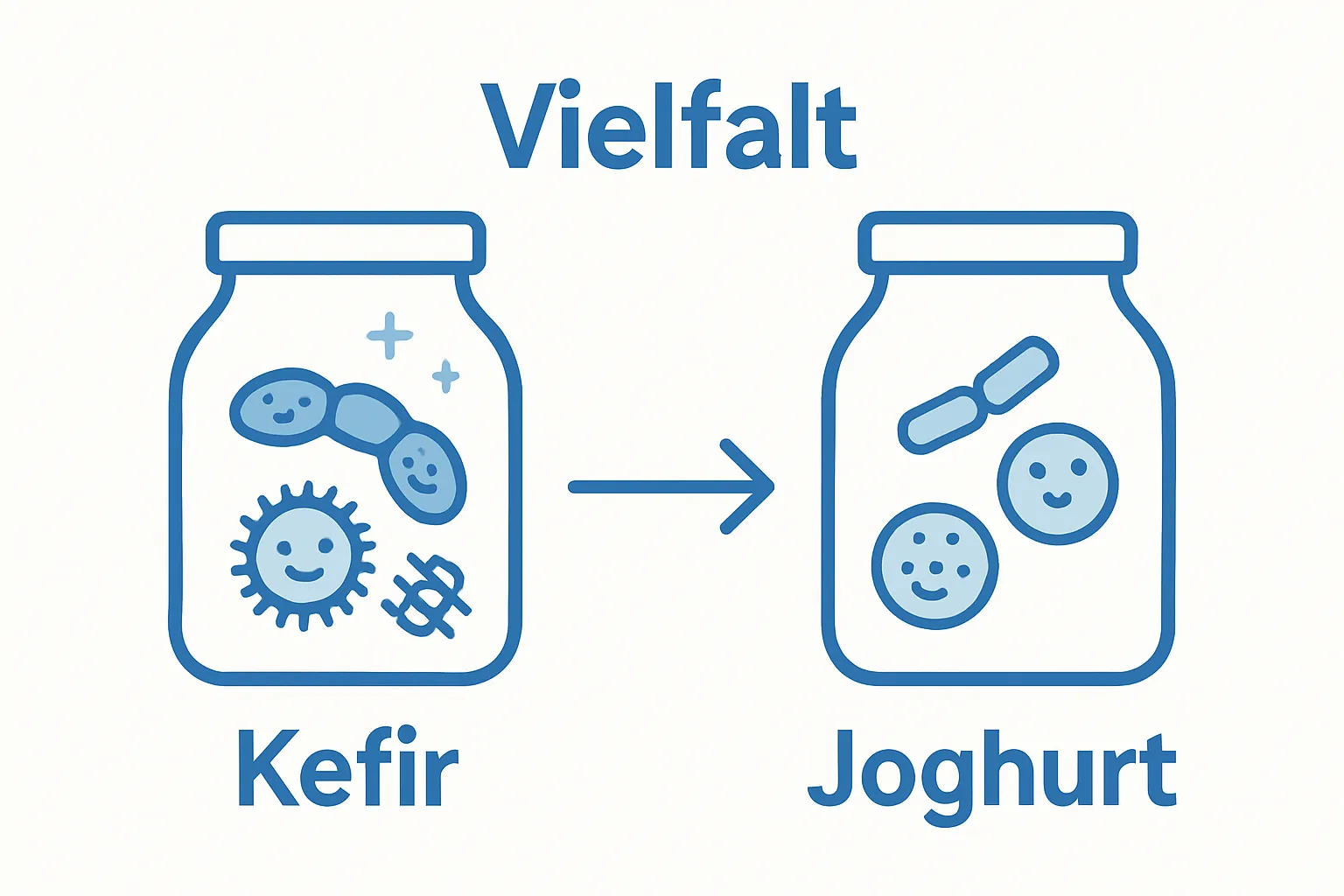 Vielfalt

Kefir

Joghurt