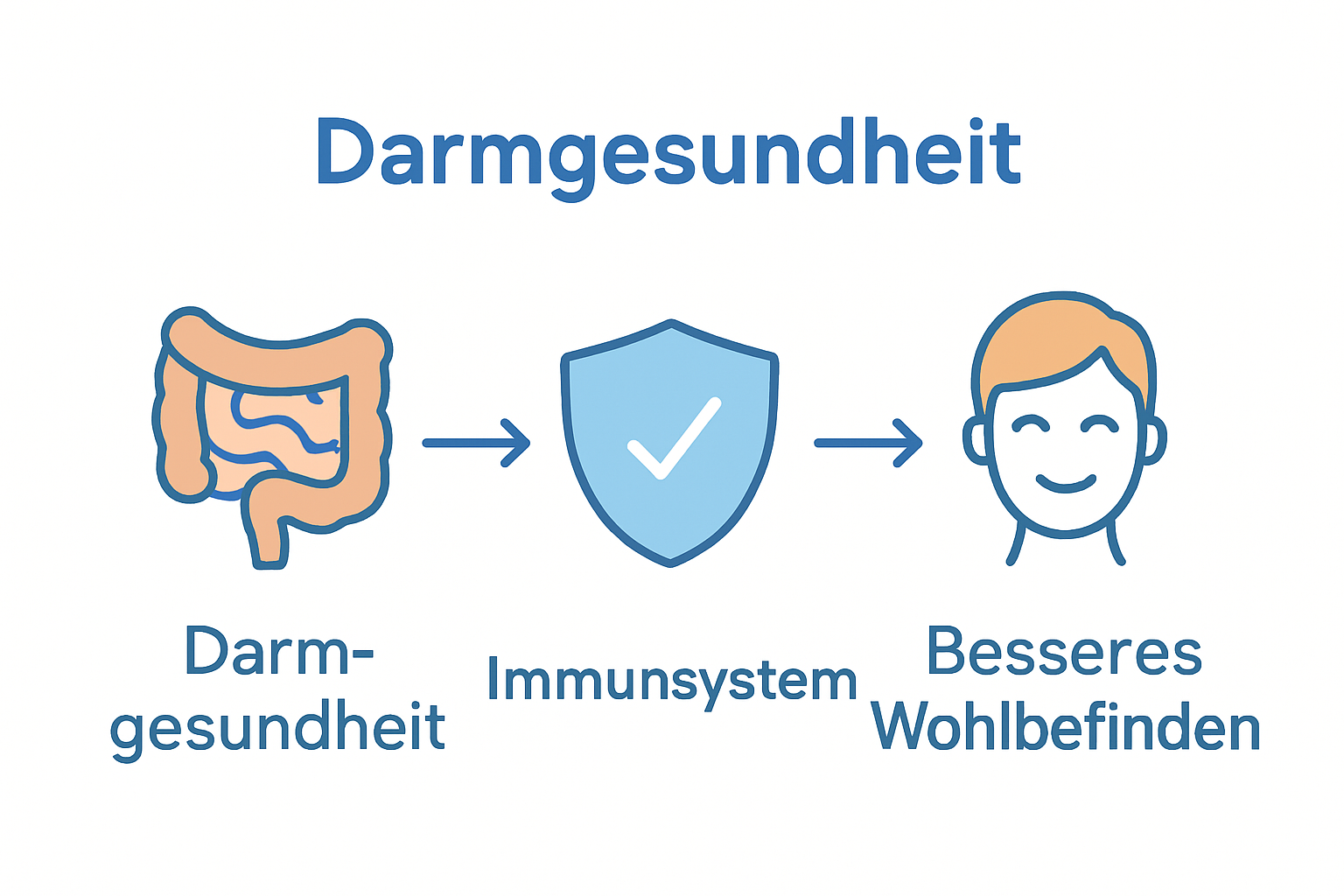 Darmgesundheit

Darmgesundheit

Immunsystem

Besseres Wohlbefinden