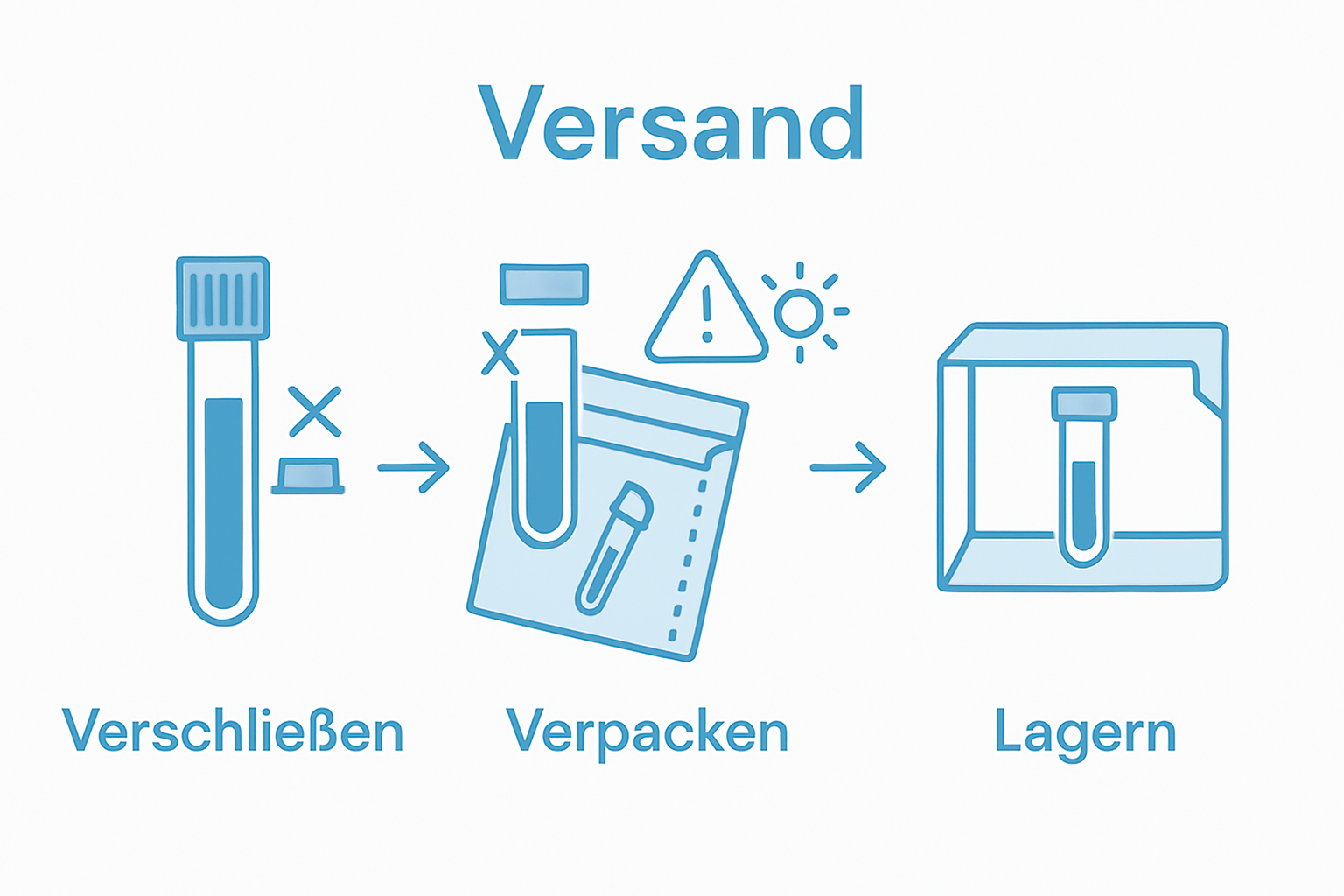 Versand

Verschließen

Verpacken

Lagern