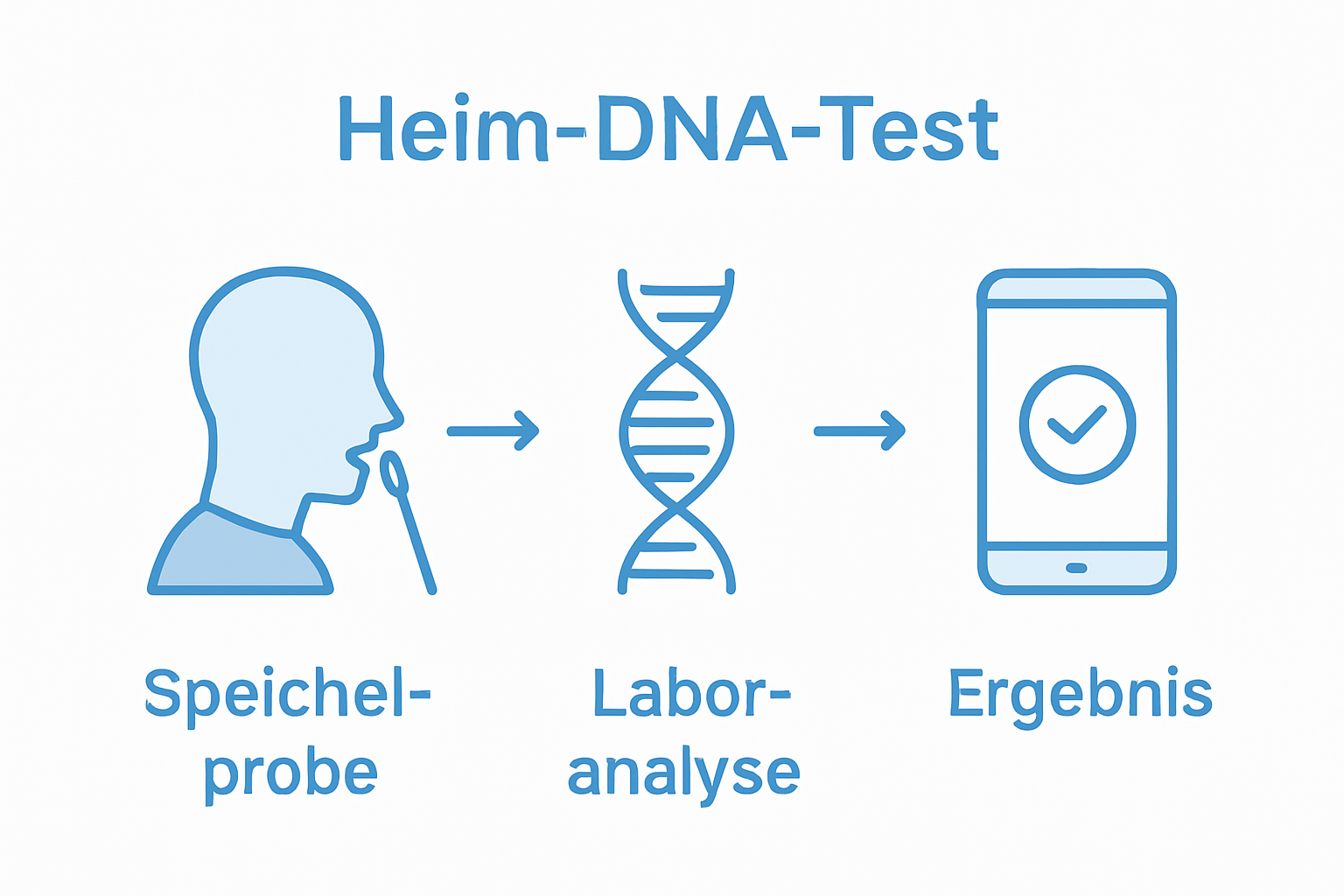 Heim-DNA-Test

Speichelprobe

Laboranalyse

Ergebnis