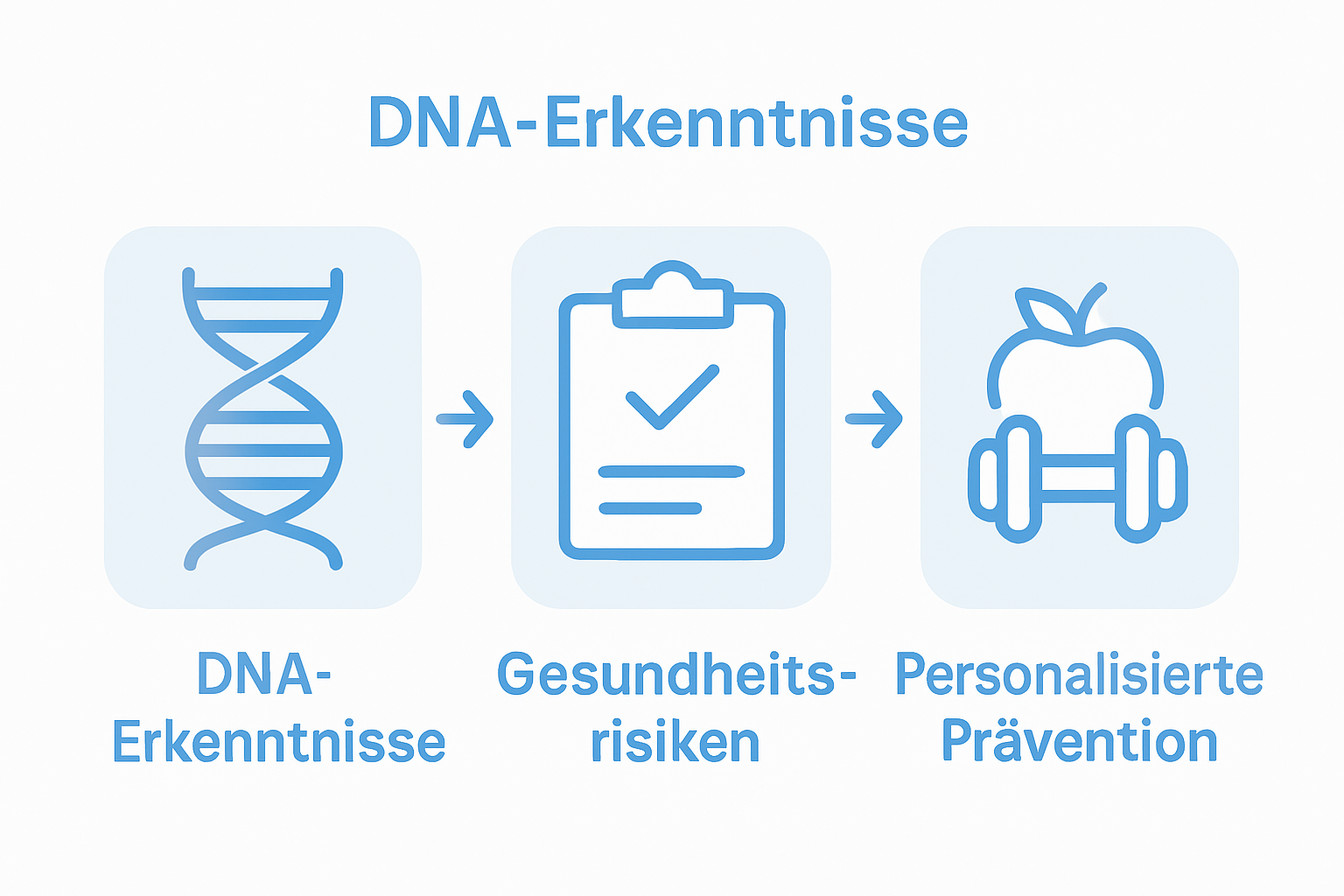 DNA-Erkenntnisse

DNA-Erkenntnisse

Gesundheitsrisiken

Personalisierte Prävention