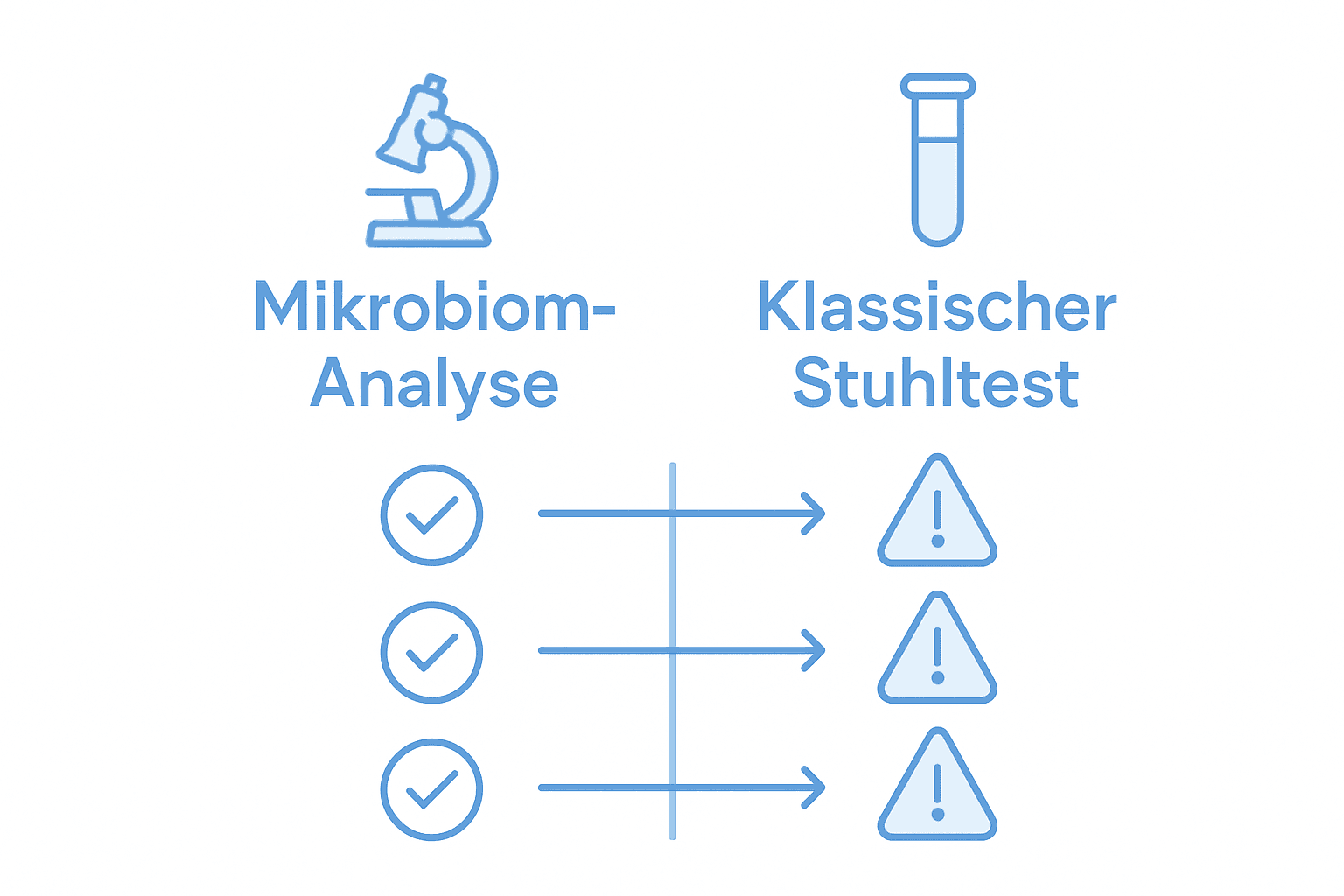 Mikrobiom-Analyse

Klassischer Stuhltest