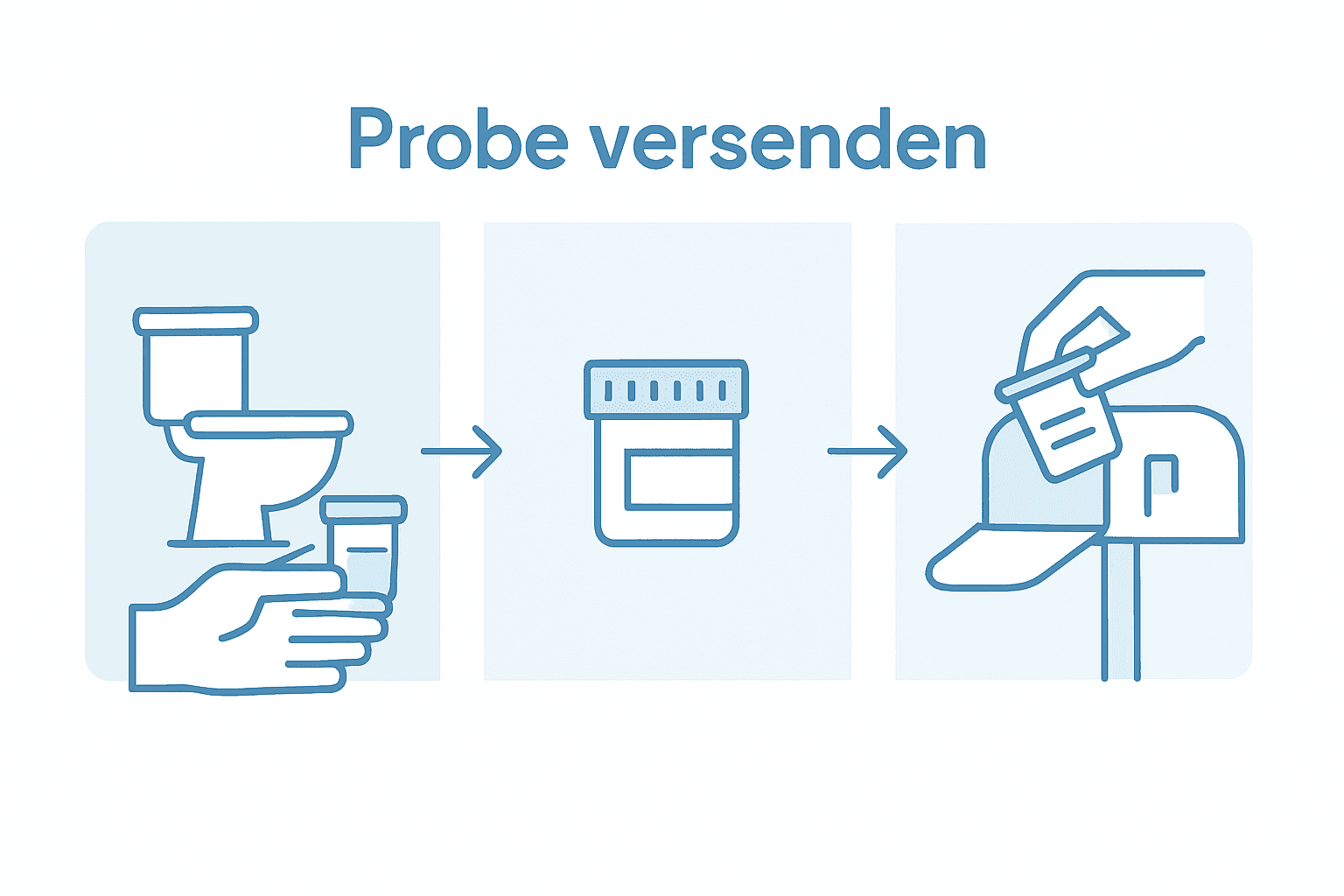 Probe versenden