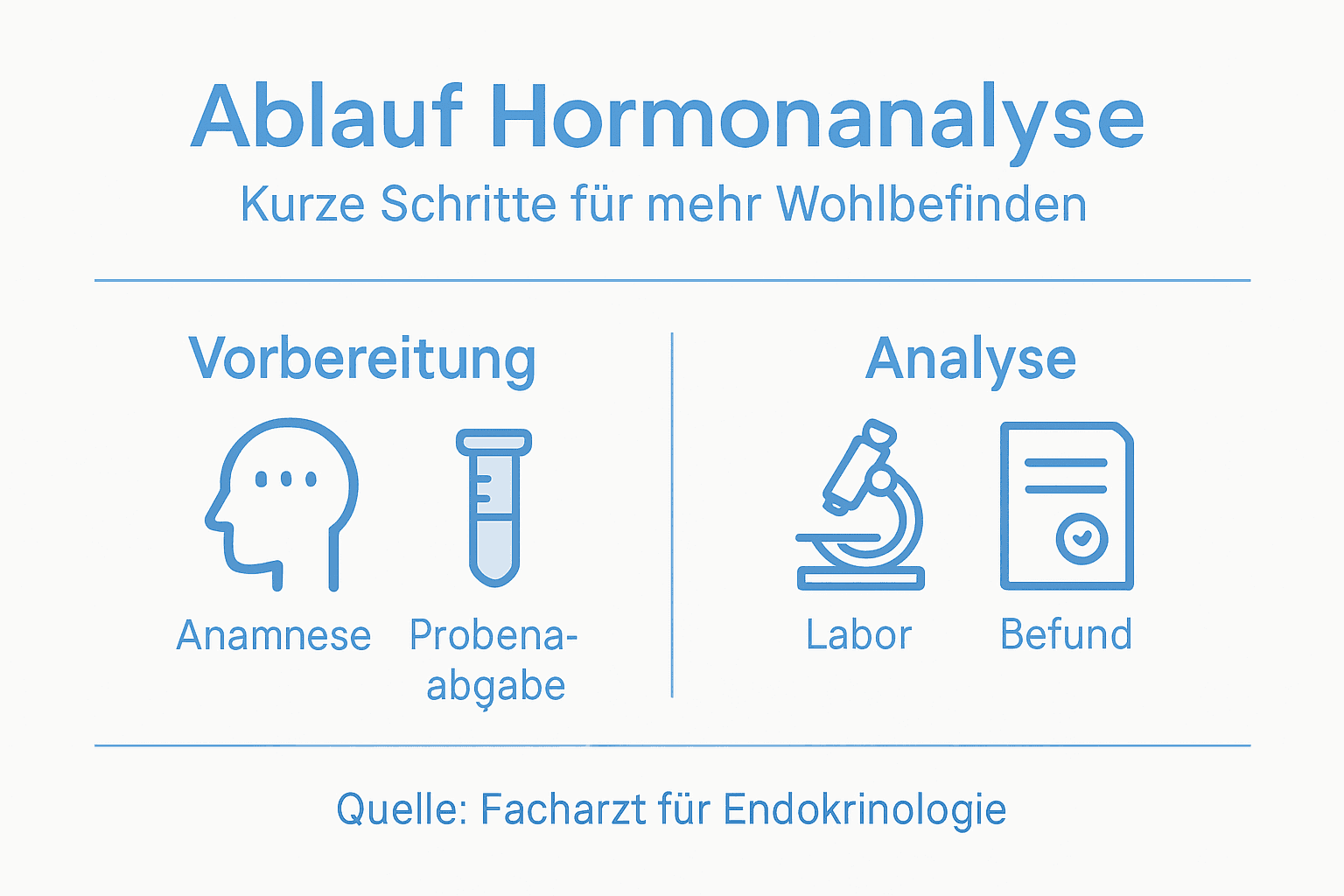 Ablauf Hormonanalyse

Kurze Schritte für mehr Wohlbefinden

Vorbereitung

Anamnese

Probenaabgabe

Analyse

Labor

Befund

Quelle: Facharzt für Endokrinologie