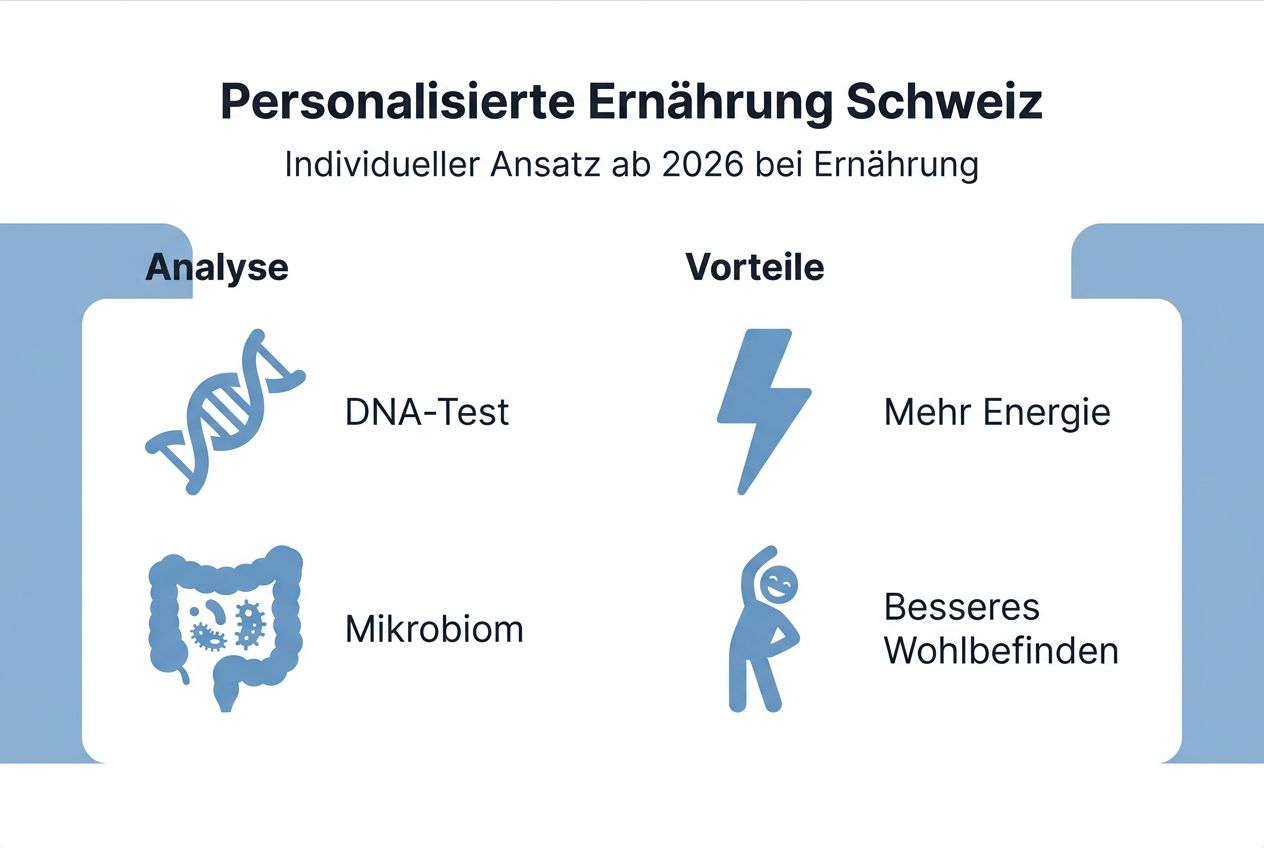 Personalisierte Ernährung Schweiz

Individueller Ansatz ab 2026 bei Ernährung

Analyse

DNA-Test

Mikrobiom

Vorteile

Mehr Energie

Besseres Wohlbefinden