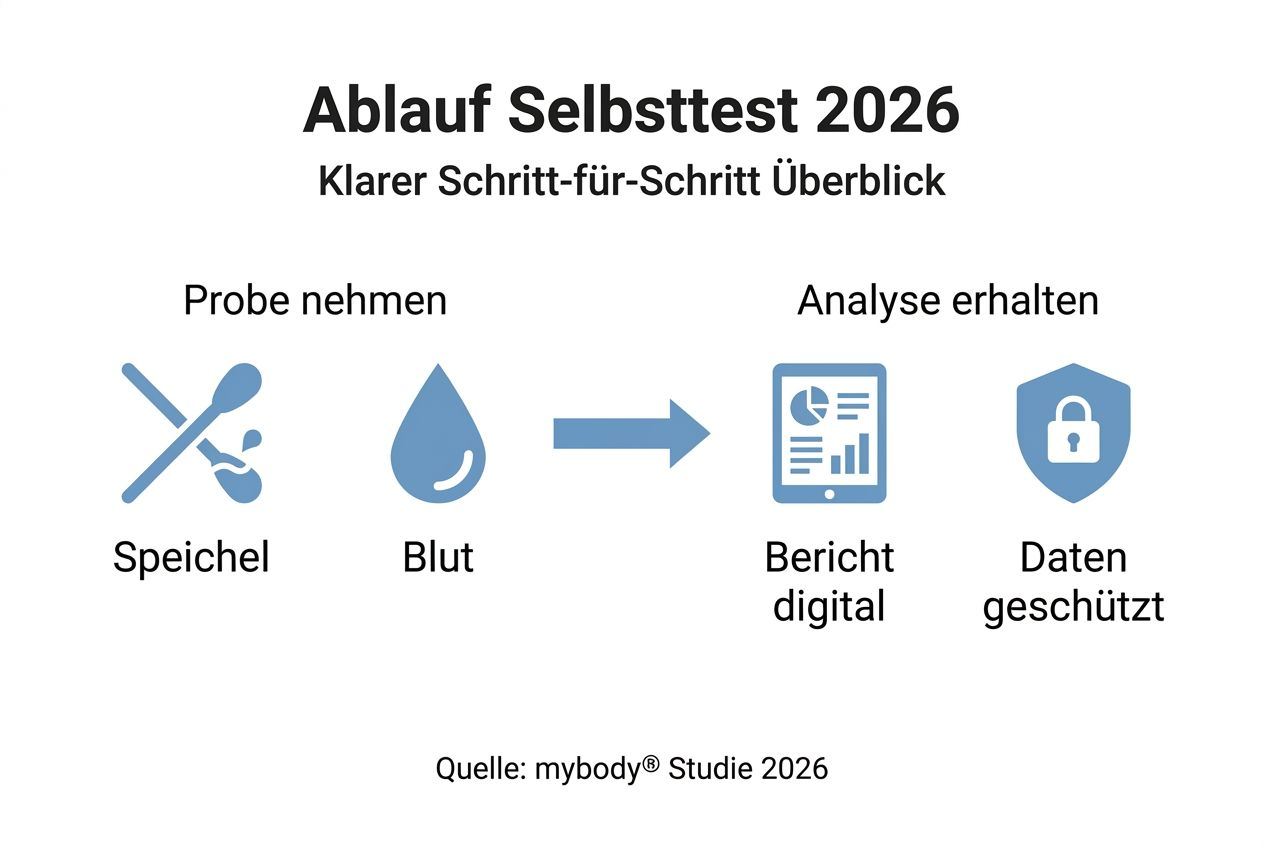 Ablauf Selbsttest 2026
Klarer Schritt-für-Schritt Überblick

Probe nehmen

Speichel

Blut

Analyse erhalten

Bericht digital

Daten geschützt

Quelle: mybody® Studie 2026