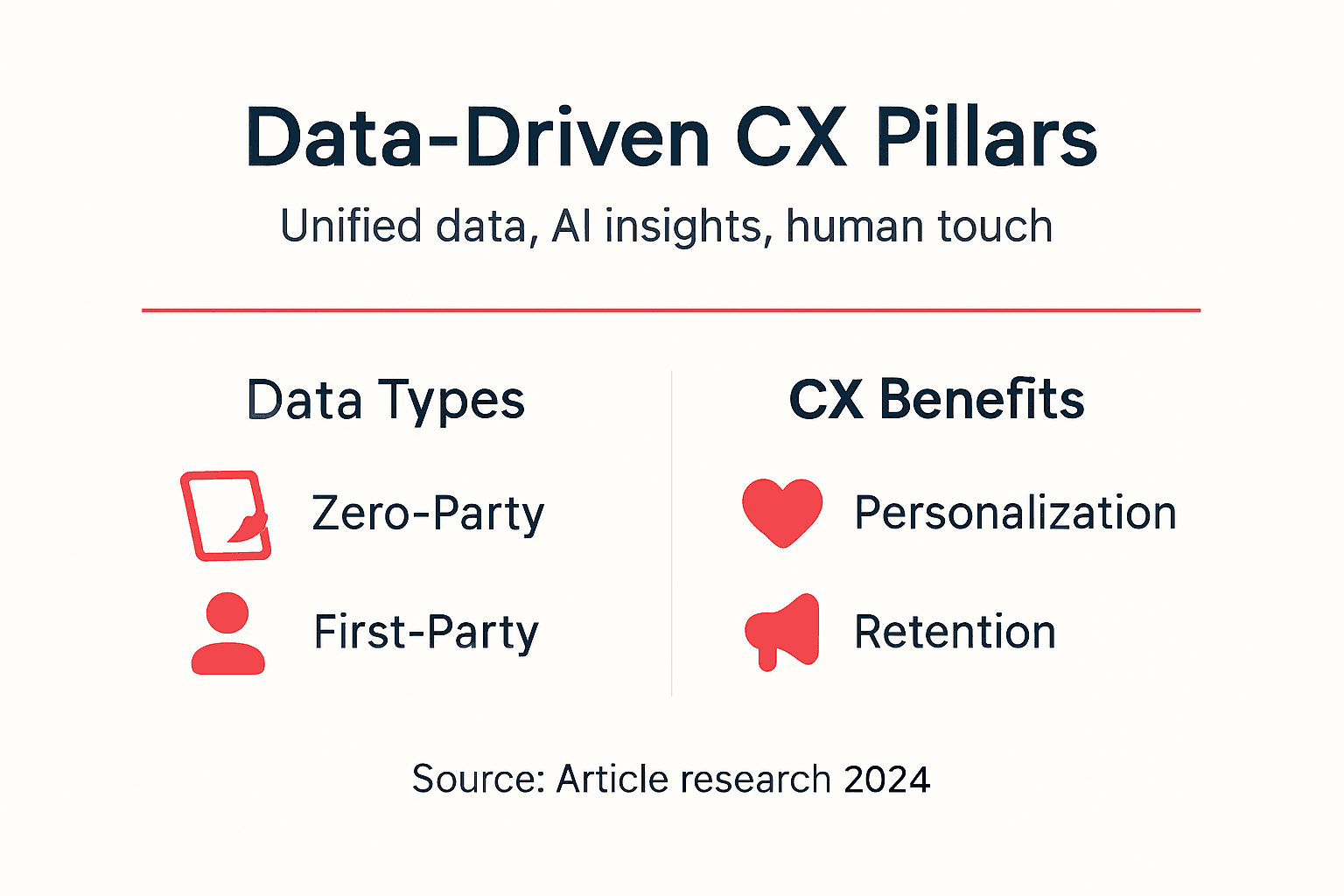 Data-Driven CX Pillars

Unified data, AI insights, human touch

Data Types

Zero-Party

First-Party

CX Benefits

Personalization

Retention

Source: Article research 2024