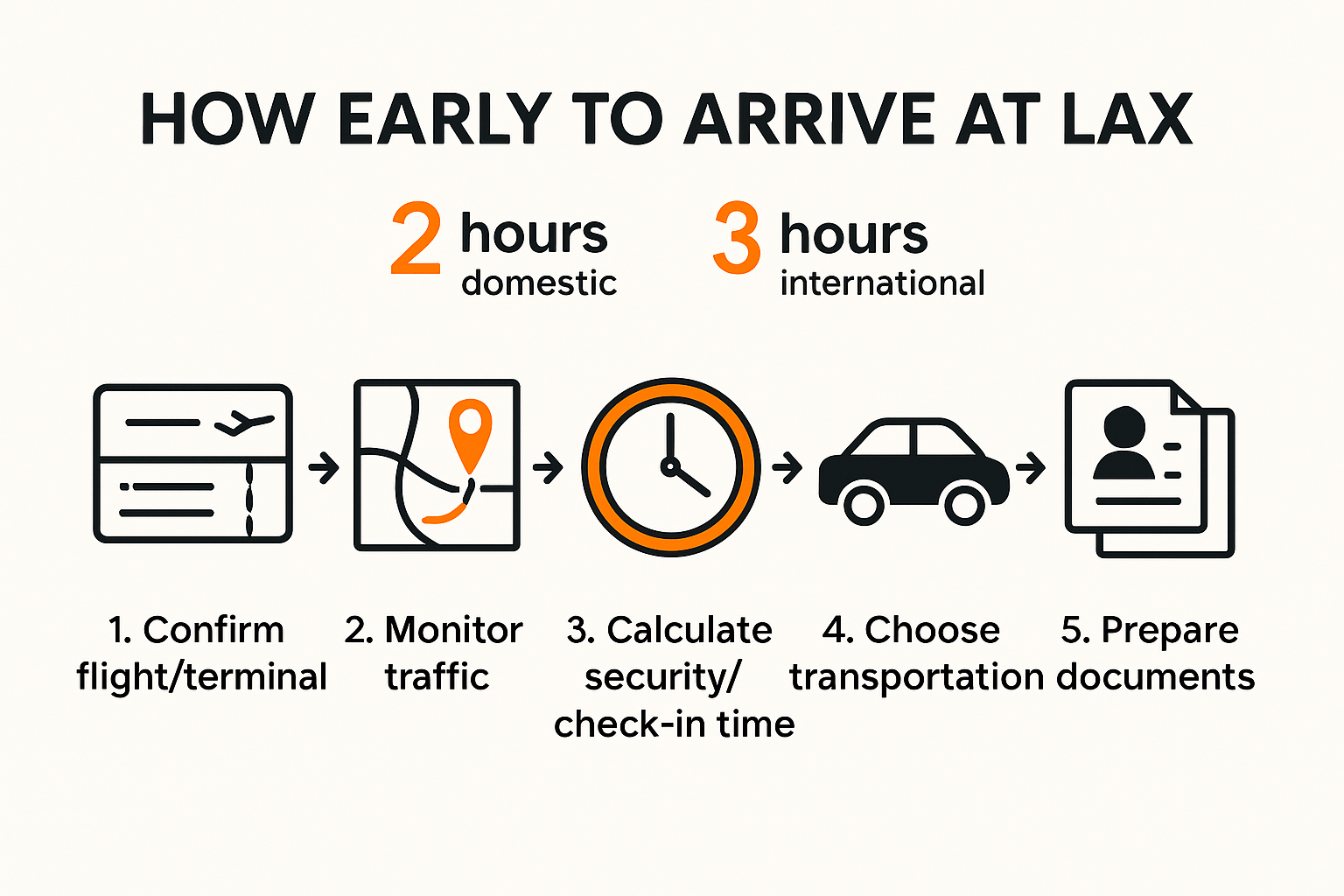 HOW EARLY TO ARRIVE AT LAX

2 hours domestic

3 hours international

1. Confirm flight/terminal

2. Monitor traffic

3. Calculate security/ check-in time

4. Choose transportation

5. Prepare documents