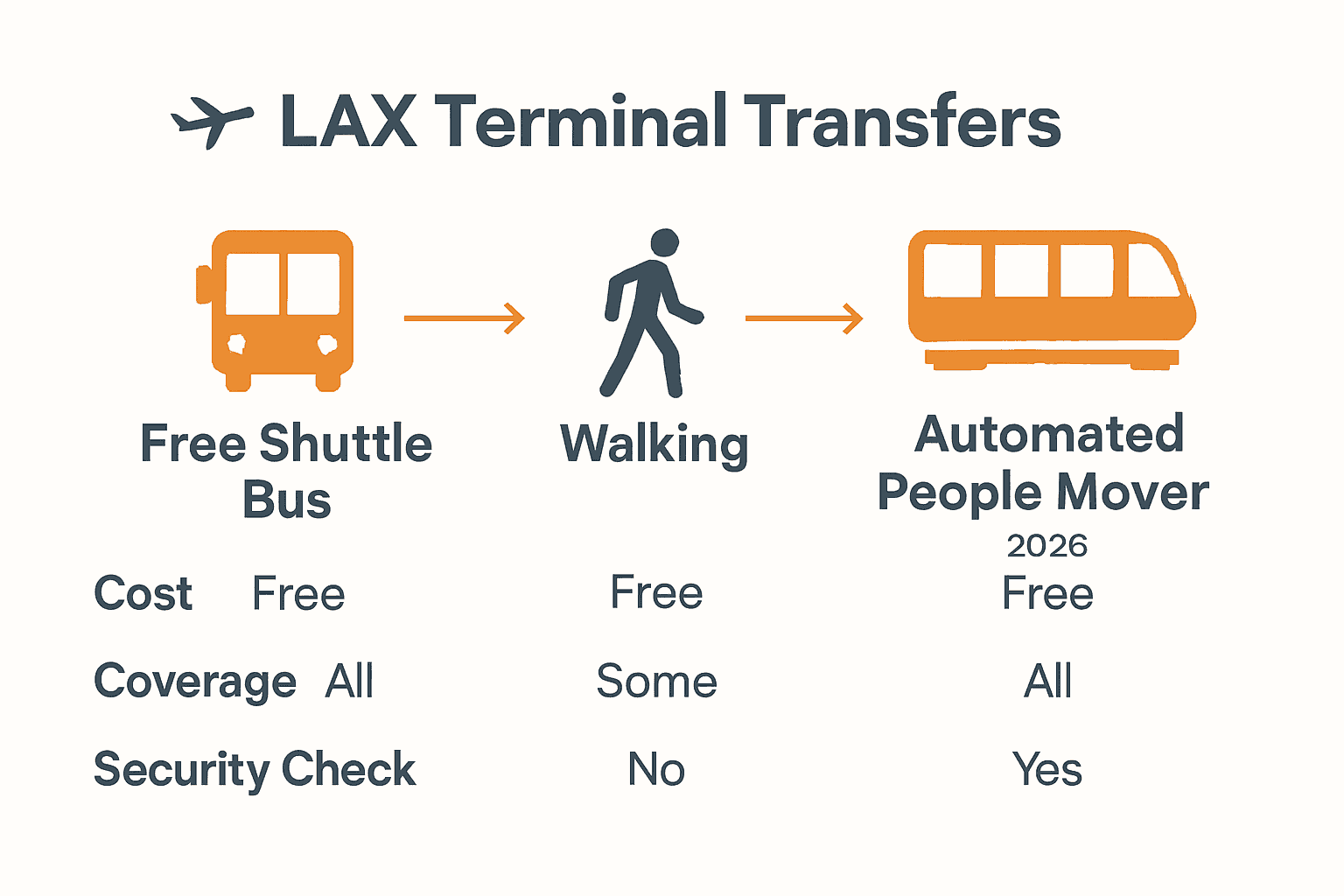 LAX Terminal Transfers

| | Free Shuttle Bus | Walking | Automated People Mover 2026 |
|---|---|---|---|
| Cost | Free | Free | Free |
| Coverage | All | Some | All |
| Security Check | | No | Yes |