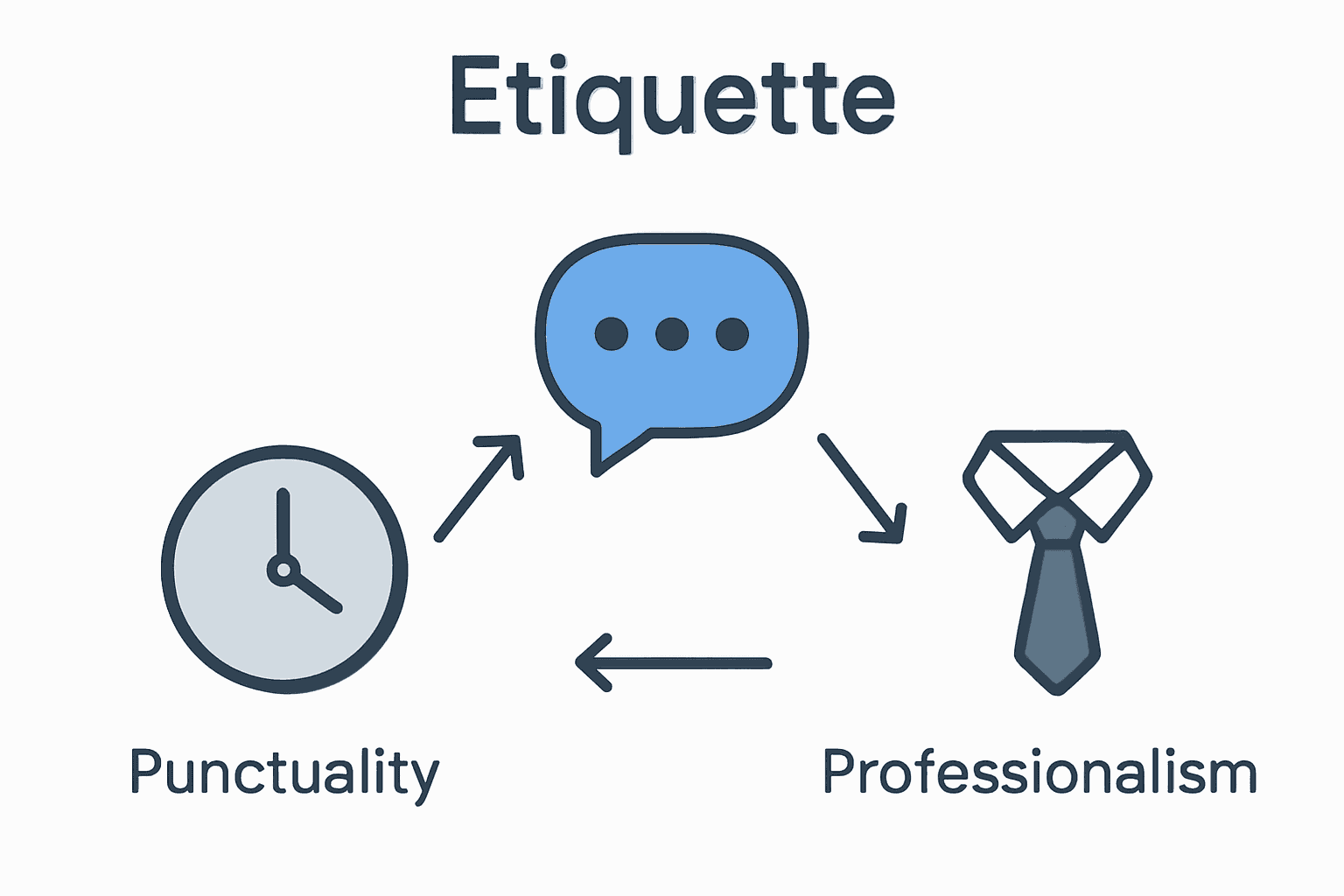 Etiquette

Punctuality

Professionalism