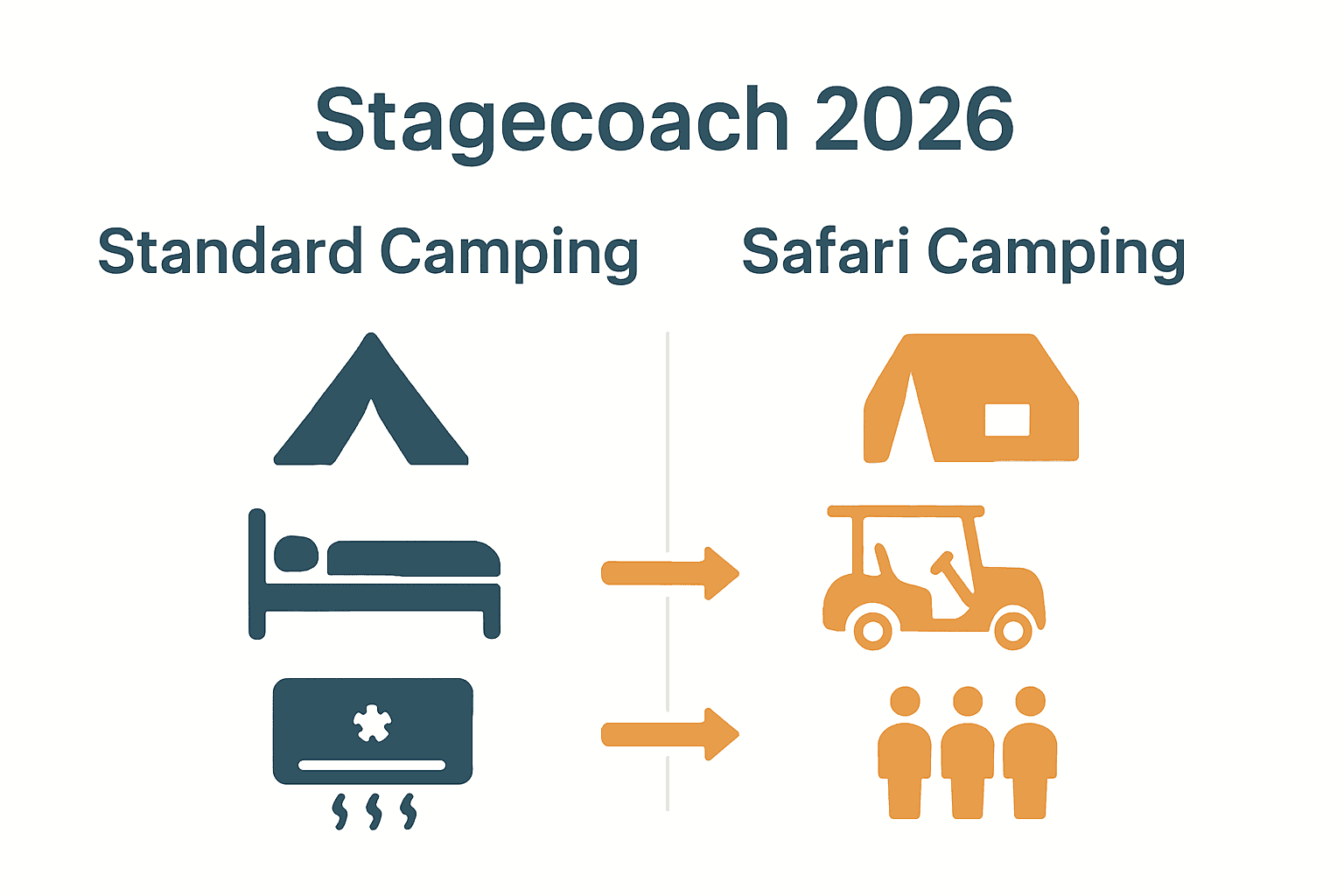 Stagecoach 2026

Standard Camping

Safari Camping