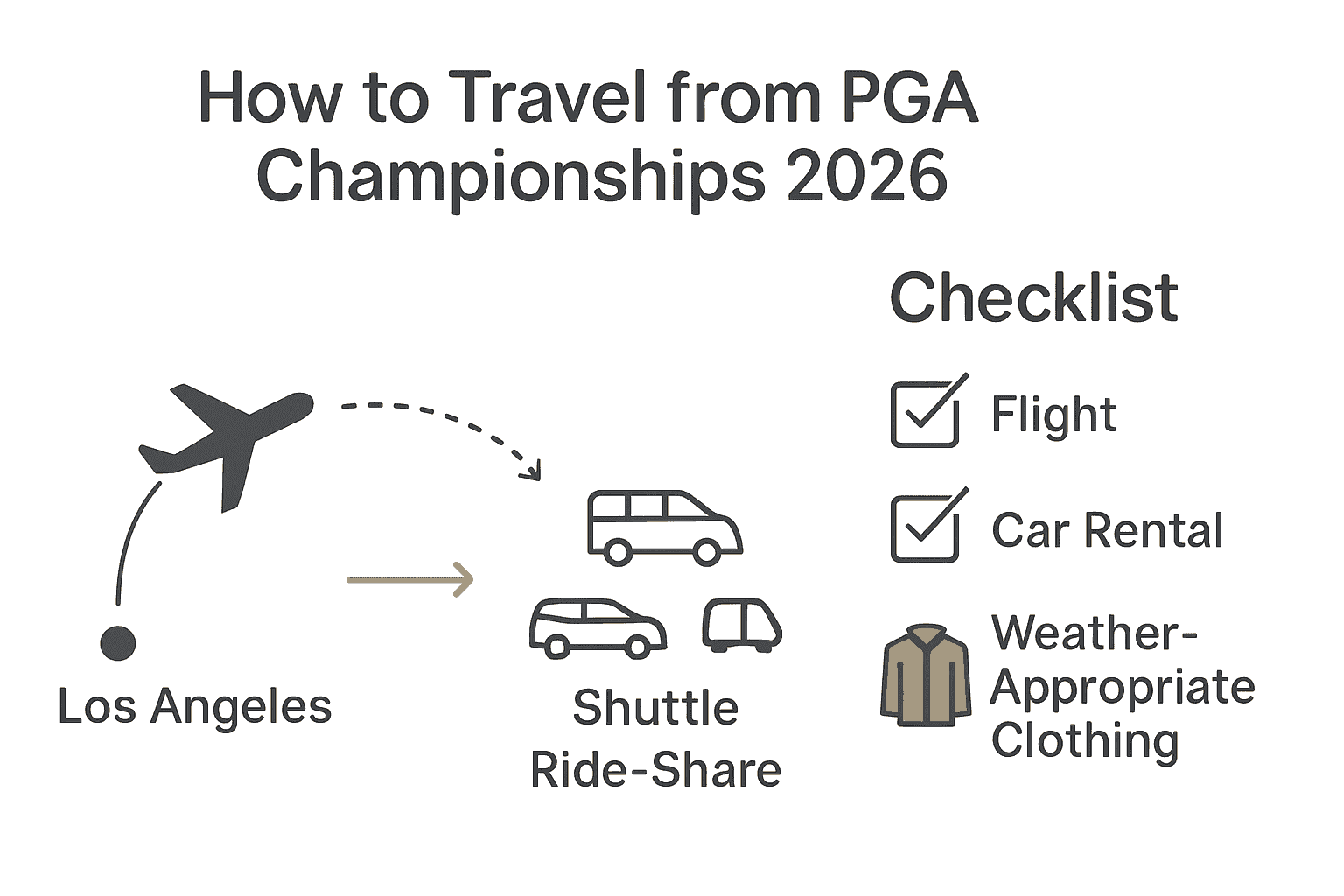 How to Travel from PGA Championships 2026

Los Angeles

Shuttle
Ride-Share

Checklist

Flight

Car Rental

Weather-Appropriate Clothing