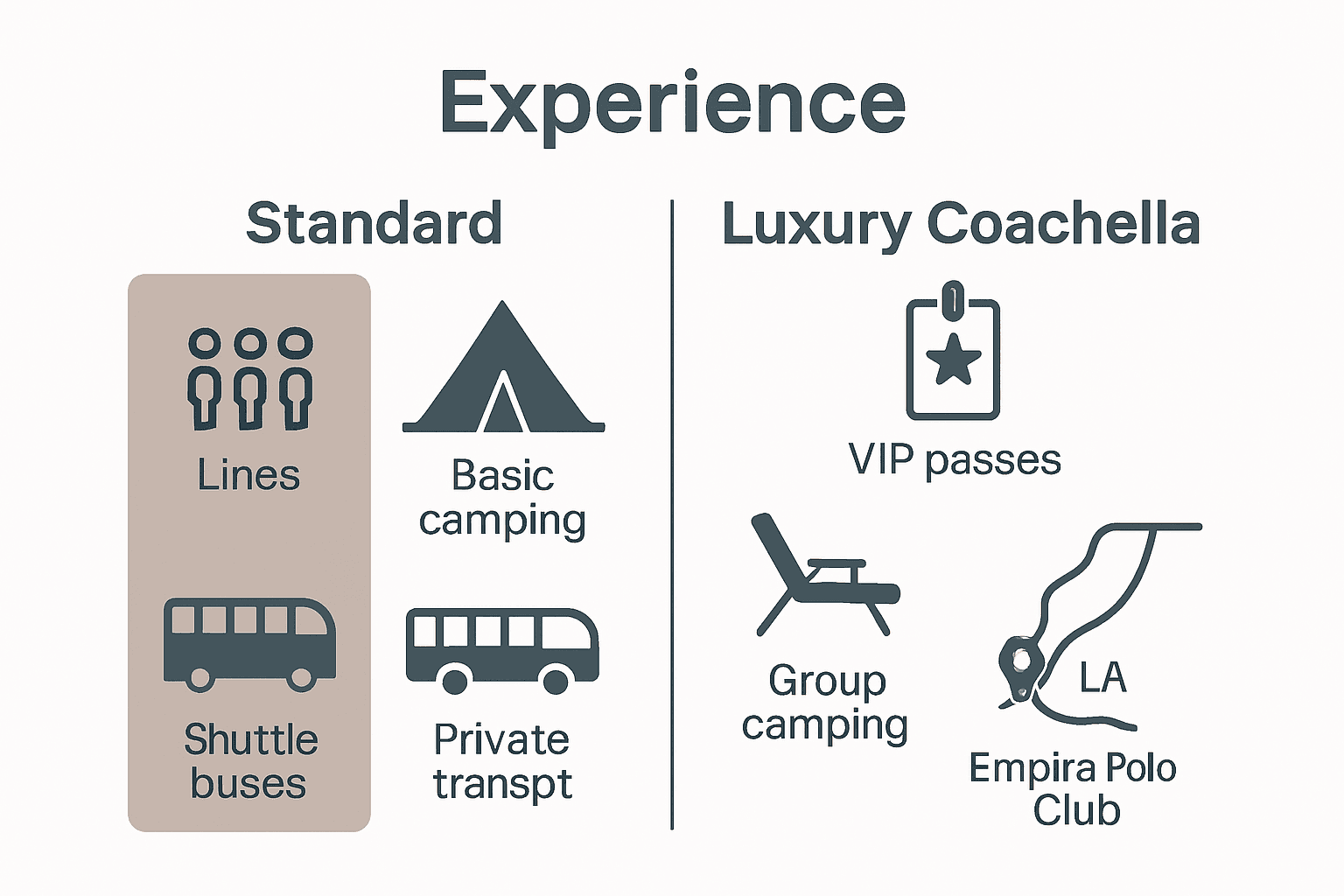 Experience

Standard

Lines

Basic camping

Shuttle buses

Private transpt

Luxury Coachella

VIP passes

Group camping

LA

Empira Polo Club